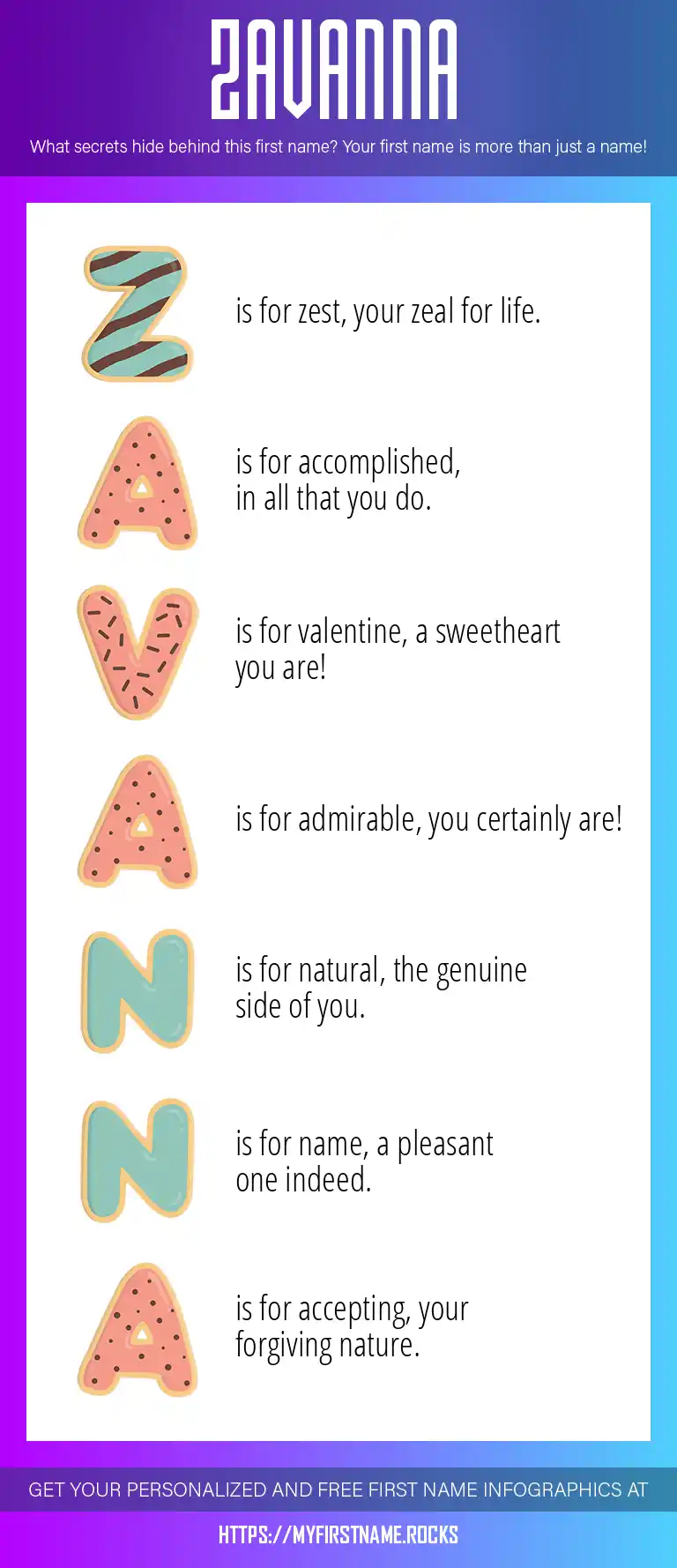 ZAVANNA

What secrets hide behind this first name? Your first name is more than just a name!

Z is for zest, your zeal for life.

A is for accomplished, in all that you do.

V is for valentine, a sweetheart you are!

A is for admirable, you certainly are!

N is for natural, the genuine side of you.

N is for name, a pleasant one indeed.

A is for accepting, your forgiving nature.

GET YOUR PERSONALIZED AND FREE FIRST NAME INFOGRAPHICS AT

HTTPS://MYFIRSTNAME.ROCKS