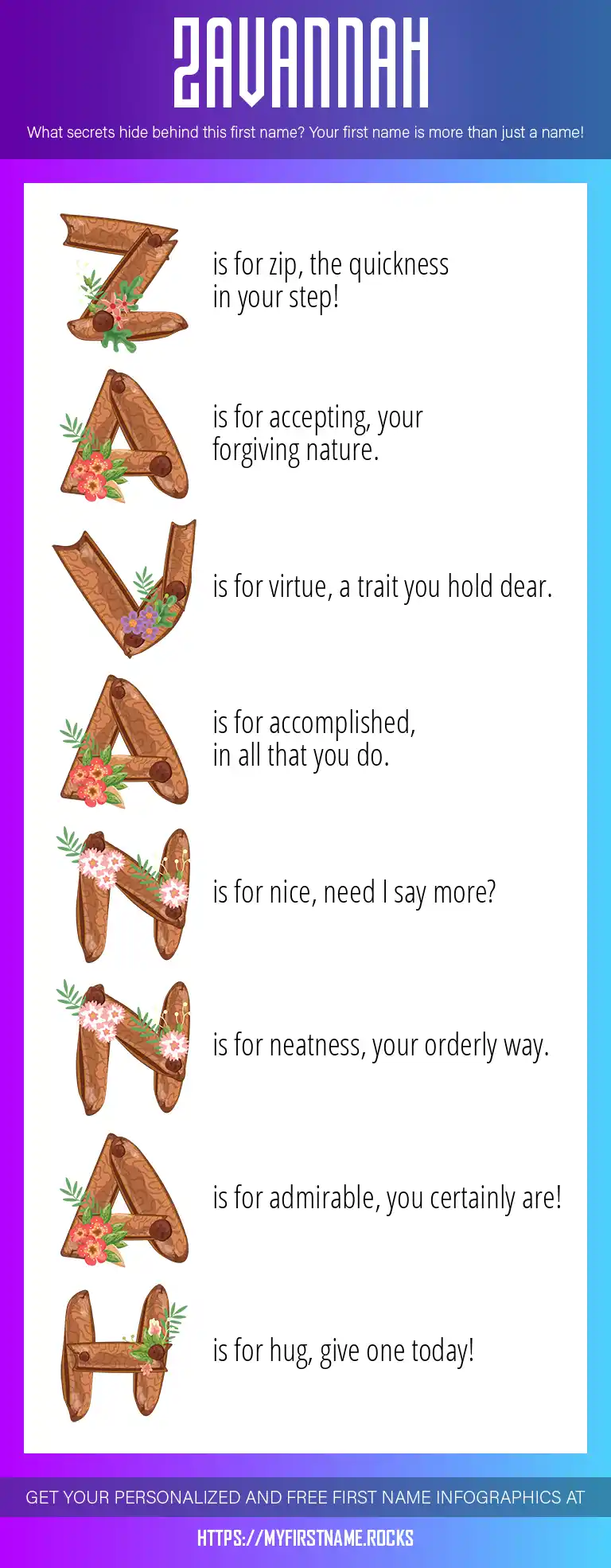 ZAVANNAH

What secrets hide behind this first name? Your first name is more than just a name!

Z is for zip, the quickness in your step!

A is for accepting, your forgiving nature.

V is for virtue, a trait you hold dear.

A is for accomplished, in all that you do.

N is for nice, need I say more?

N is for neatness, your orderly way.

A is for admirable, you certainly are!

H is for hug, give one today!

GET YOUR PERSONALIZED AND FREE FIRST NAME INFOGRAPHICS AT

HTTPS://MYFIRSTNAME.ROCKS