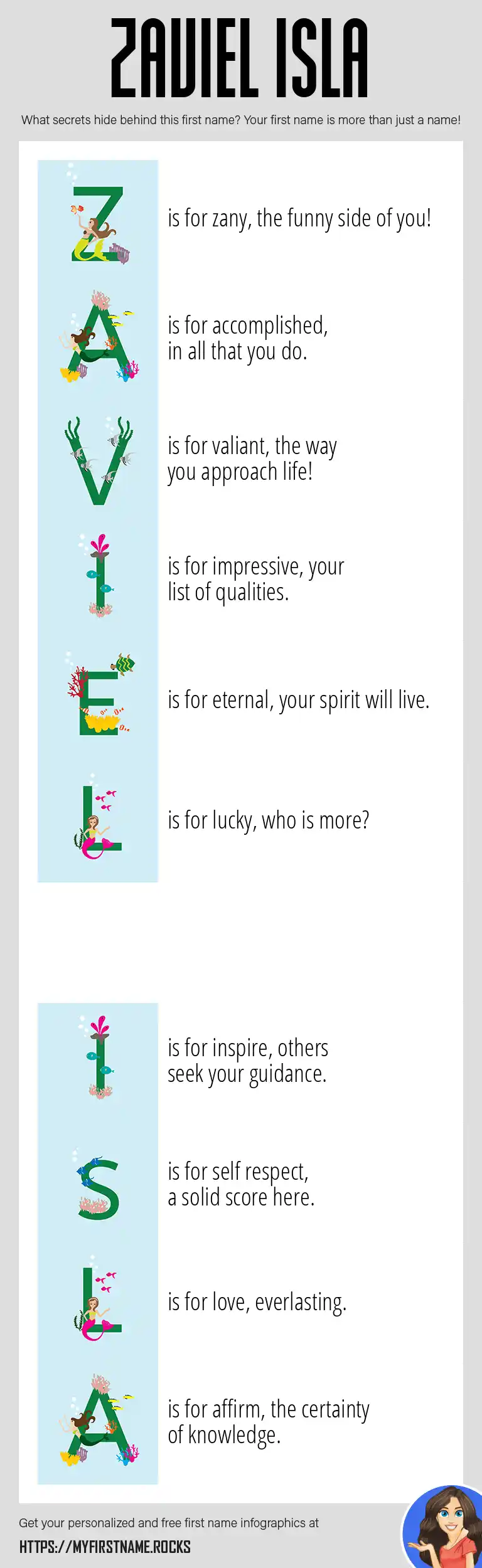 ZAVIEL ISLA

What secrets hide behind this first name? Your first name is more than just a name!

Z is for zany, the funny side of you!

A is for accomplished, in all that you do.

V is for valiant, the way you approach life!

I is for impressive, your list of qualities.

E is for eternal, your spirit will live.

L is for lucky, who is more?

I is for inspire, others seek your guidance.

S is for self respect, a solid score here.

L is for love, everlasting.

A is for affirm, the certainty of knowledge.

Get your personalized and free first name infographics at

HTTPS://MYFIRSTNAME.ROCKS