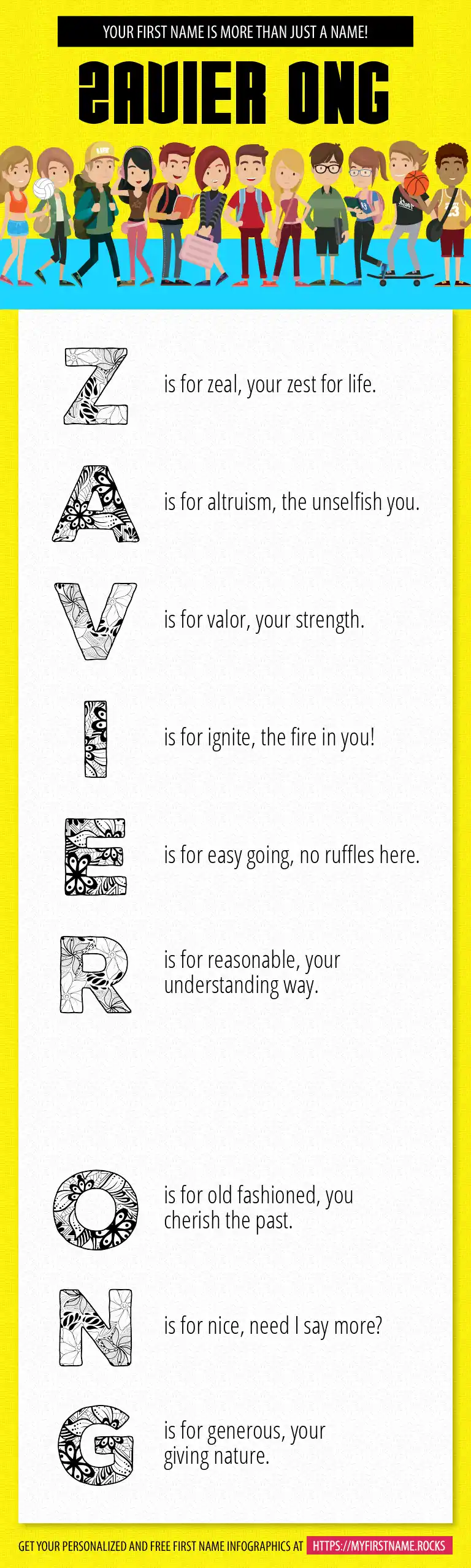 YOUR FIRST NAME IS MORE THAN JUST A NAME!

ZAVIER ONG

Z is for zeal, your zest for life.

A is for altruism, the unselfish you.

V is for valor, your strength.

I is for ignite, the fire in you!

E is for easy going, no ruffles here.

R is for reasonable, your understanding way.

O is for old fashioned, you cherish the past.

N is for nice, need I say more?

G is for generous, your giving nature.

GET YOUR PERSONALIZED AND FREE FIRST NAME INFOGRAPHICS AT HTTPS://MYFIRSTNAME.ROCKS