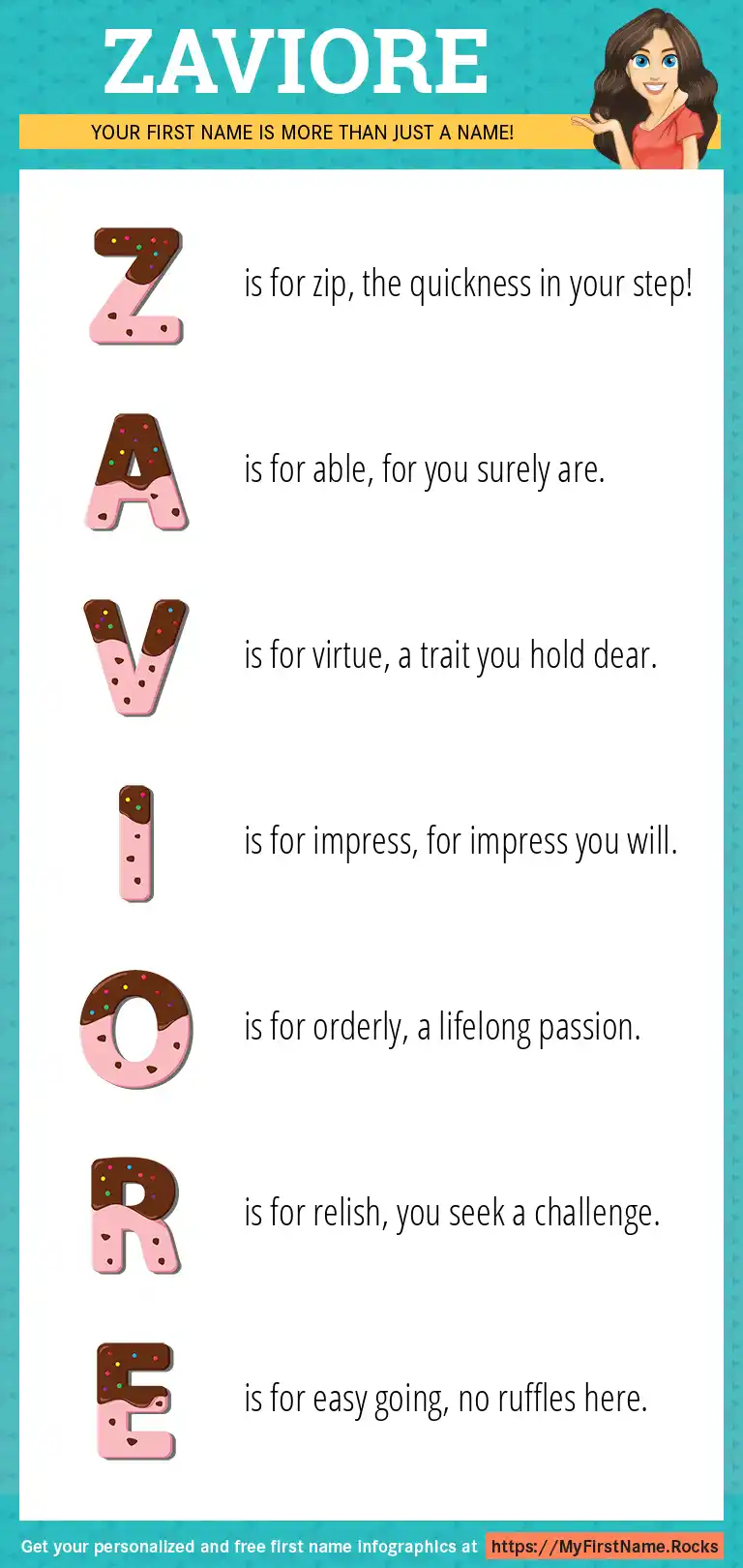 ZAVIORE

YOUR FIRST NAME IS MORE THAN JUST A NAME!

Z is for zip, the quickness in your step!

A is for able, for you surely are.

V is for virtue, a trait you hold dear.

I is for impress, for impress you will.

O is for orderly, a lifelong passion.

R is for relish, you seek a challenge.

E is for easy going, no ruffles here.

Get your personalized and free first name infographics at https://MyFirstName.Rocks