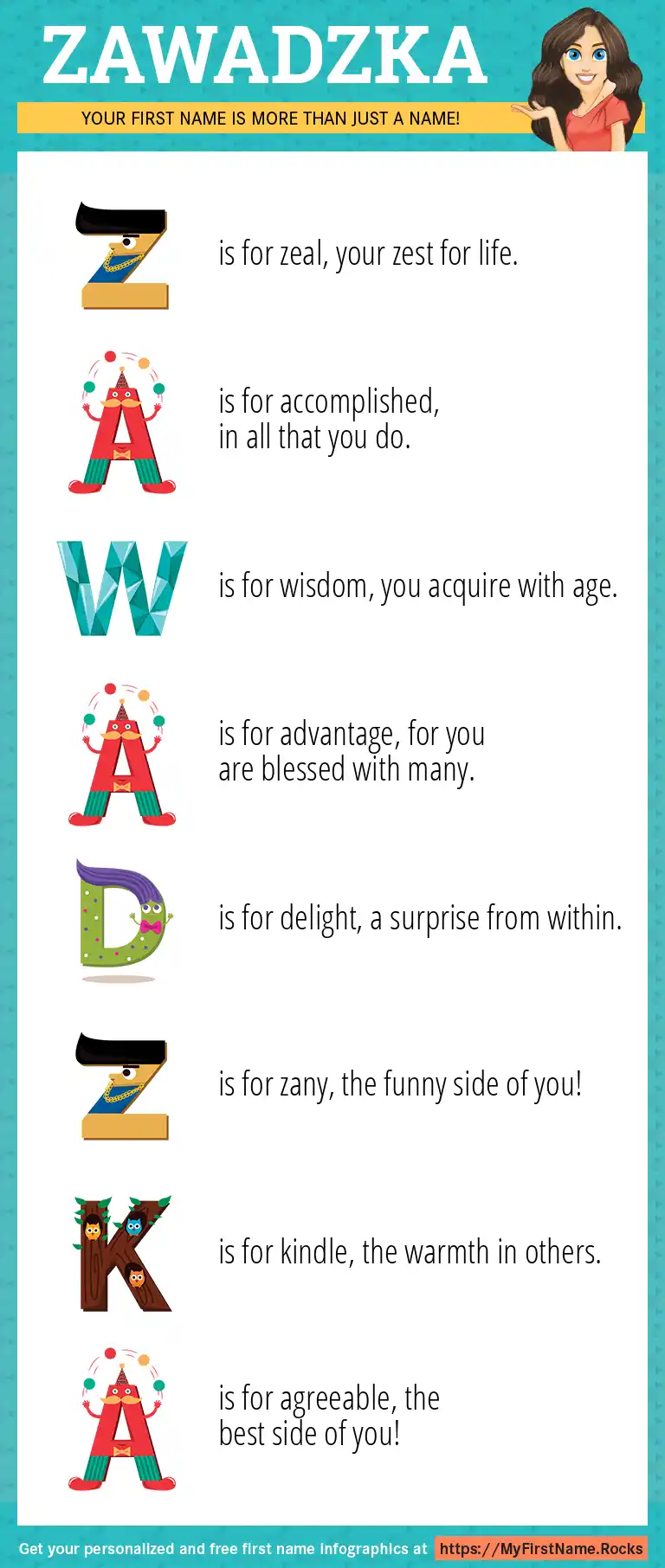 ZAWADZKA

YOUR FIRST NAME IS MORE THAN JUST A NAME!

Z is for zeal, your zest for life.

A is for accomplished, in all that you do.

W is for wisdom, you acquire with age.

A is for advantage, for you are blessed with many.

D is for delight, a surprise from within.

Z is for zany, the funny side of you!

K is for kindle, the warmth in others.

A is for agreeable, the best side of you!

Get your personalized and free first name infographics at https://MyFirstName.Rocks