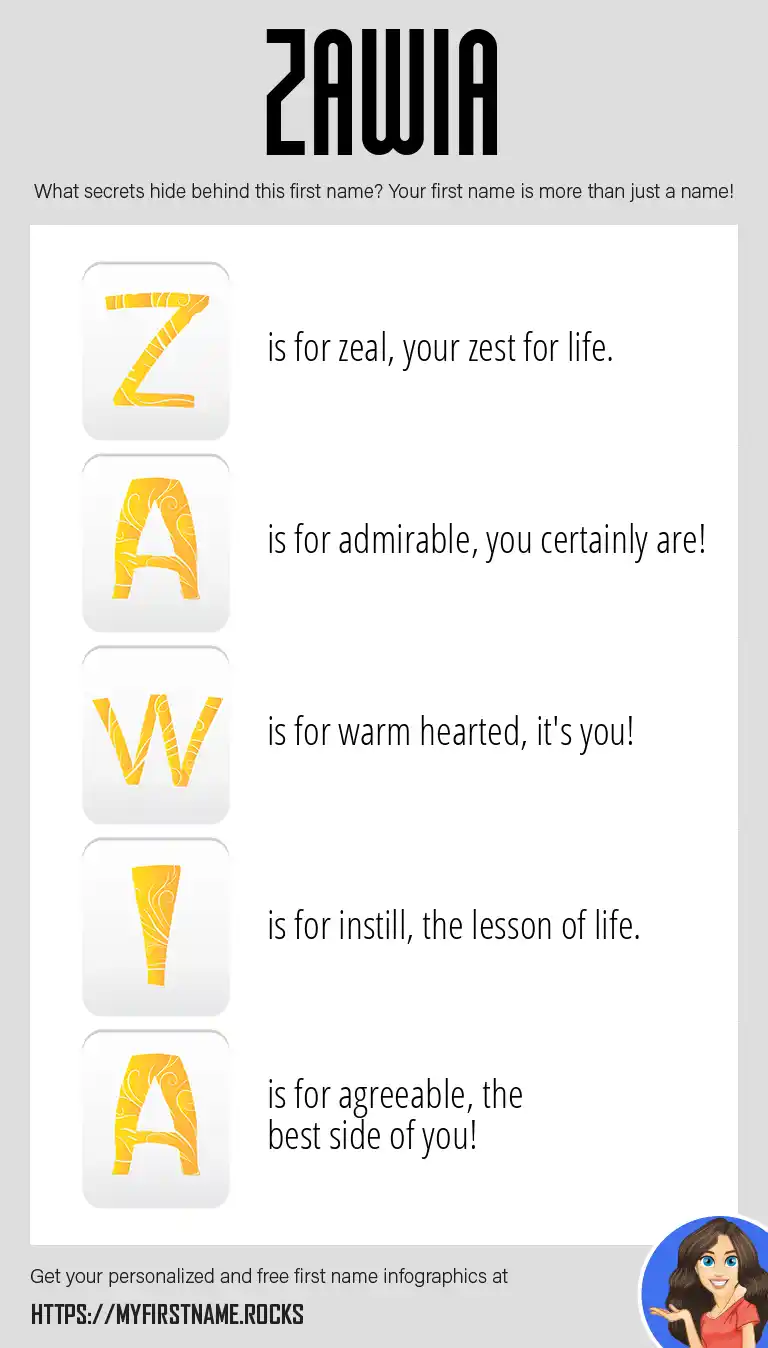 ZAWIA

What secrets hide behind this first name? Your first name is more than just a name!

Z is for zeal, your zest for life.

A is for admirable, you certainly are!

W is for warm hearted, it's you!

I is for instill, the lesson of life.

A is for agreeable, the best side of you!

Get your personalized and free first name infographics at

HTTPS://MYFIRSTNAME.ROCKS