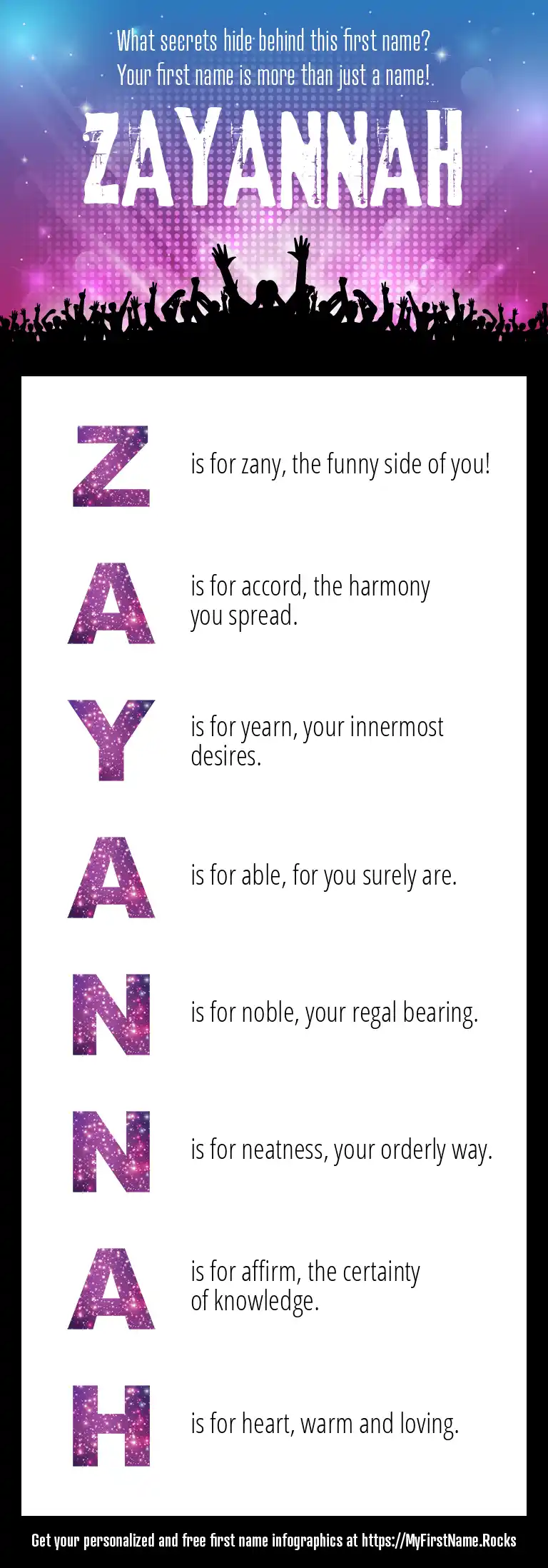 What secrets hide behind this first name?
Your first name is more than just a name!

ZAYANNAH

Z is for zany, the funny side of you!

A is for accord, the harmony you spread.

Y is for yearn, your innermost desires.

A is for able, for you surely are.

N is for noble, your regal bearing.

N is for neatness, your orderly way.

A is for affirm, the certainty of knowledge.

H is for heart, warm and loving.

Get your personalized and free first name infographics at https://MyFirstName.Rocks