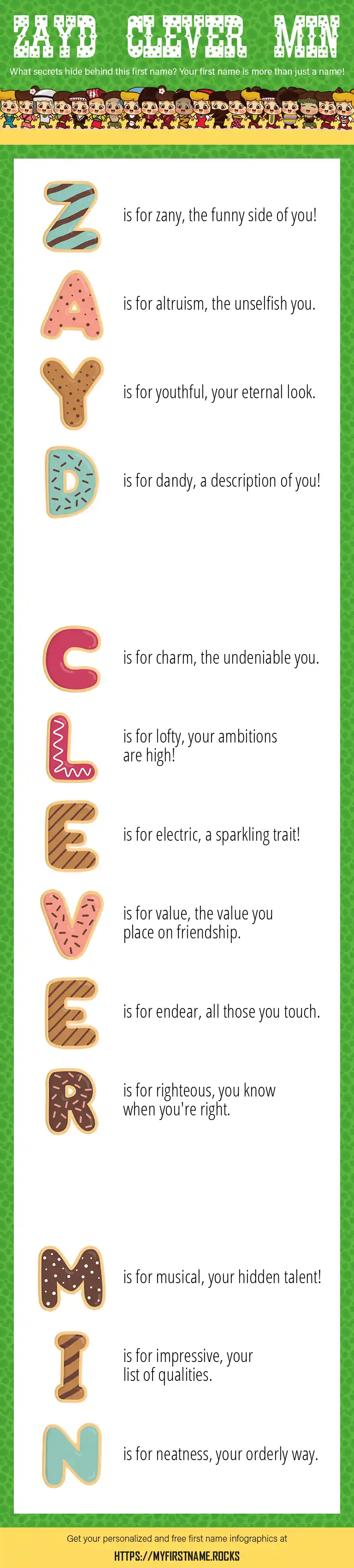 ZAYD CLEVER MIN

What secrets hide behind this first name? Your first name is more than just a name!

Z is for zany, the funny side of you!

A is for altruism, the unselfish you.

Y is for youthful, your eternal look.

D is for dandy, a description of you!

C is for charm, the undeniable you.

L is for lofty, your ambitions are high!

E is for electric, a sparkling trait!

V is for value, the value you place on friendship.

E is for endear, all those you touch.

R is for righteous, you know when you're right.

M is for musical, your hidden talent!

I is for impressive, your list of qualities.

N is for neatness, your orderly way.

Get your personalized and free first name infographics at

HTTPS://MYFIRSTNAME.ROCKS