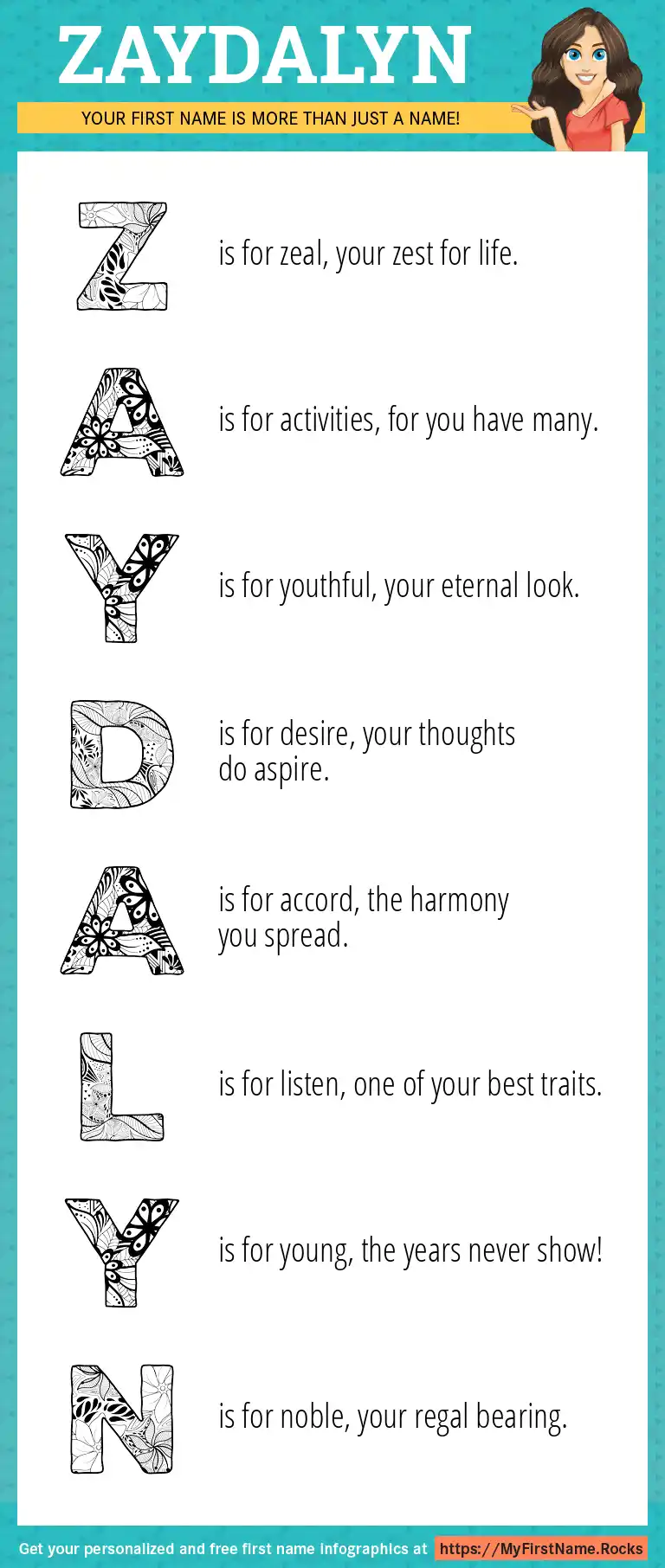 ZAYDALYN

YOUR FIRST NAME IS MORE THAN JUST A NAME!

Z is for zeal, your zest for life.

A is for activities, for you have many.

Y is for youthful, your eternal look.

D is for desire, your thoughts do aspire.

A is for accord, the harmony you spread.

L is for listen, one of your best traits.

Y is for young, the years never show!

N is for noble, your regal bearing.

Get your personalized and free first name infographics at https://MyFirstName.Rocks