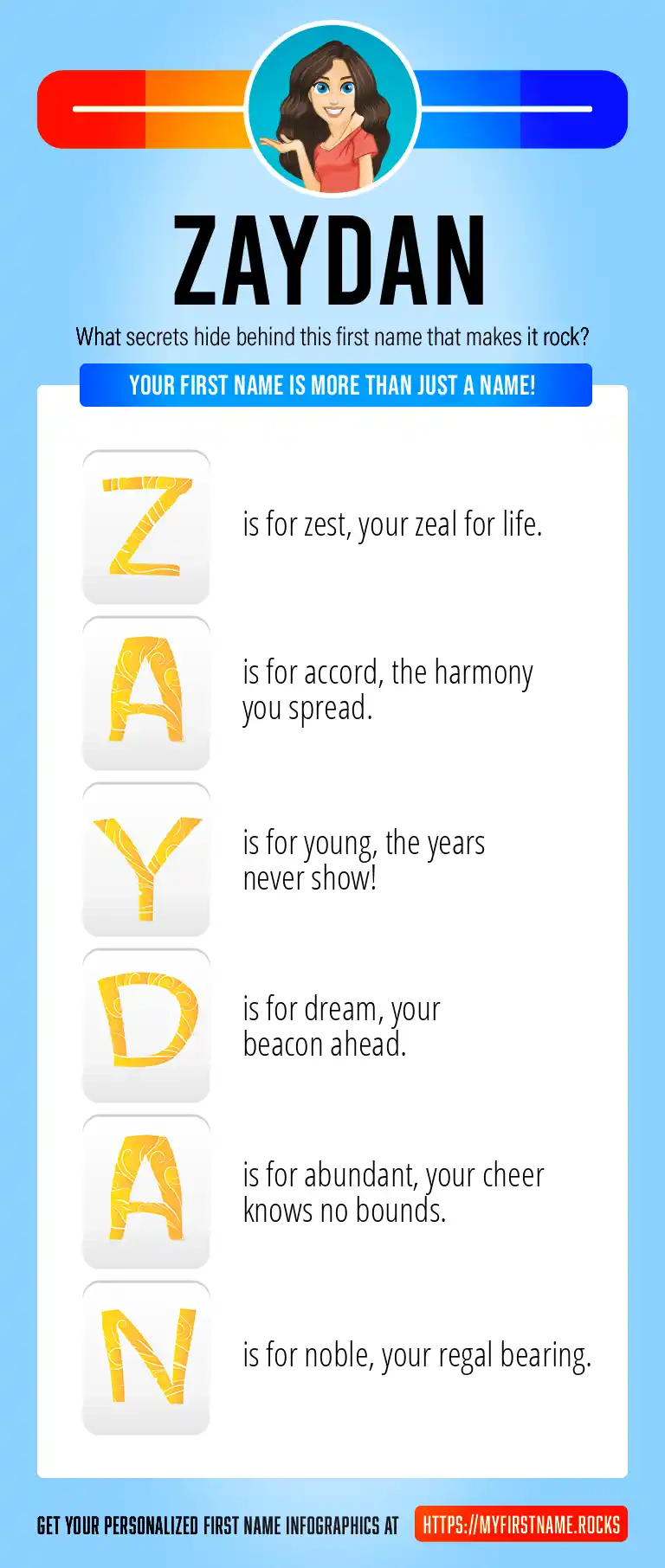 ZAYDAN

What secrets hide behind this first name that makes it rock?

YOUR FIRST NAME IS MORE THAN JUST A NAME!

Z is for zest, your zeal for life.

A is for accord, the harmony you spread.

Y is for young, the years never show!

D is for dream, your beacon ahead.

A is for abundant, your cheer knows no bounds.

N is for noble, your regal bearing.

GET YOUR PERSONALIZED FIRST NAME INFOGRAPHICS AT HTTPS://MYFIRSTNAME.ROCKS