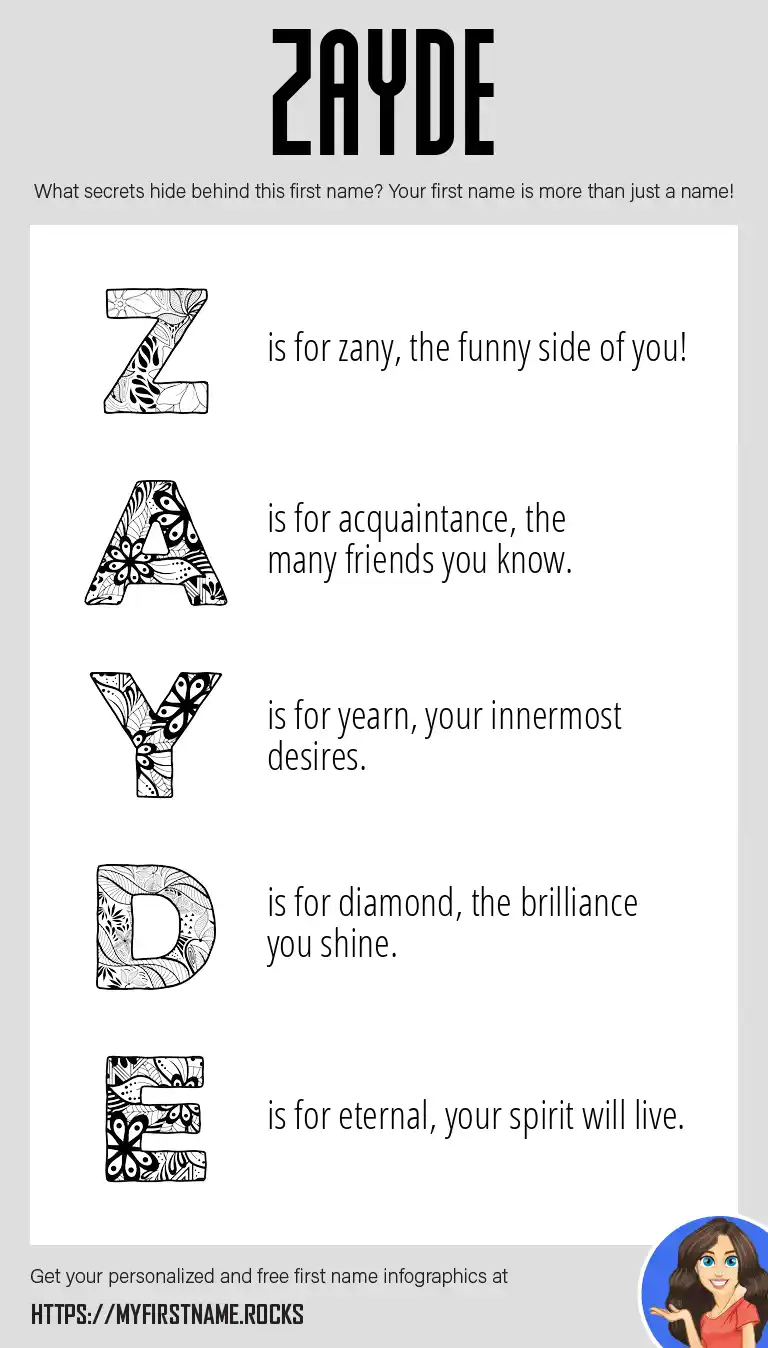 ZAYDE

What secrets hide behind this first name? Your first name is more than just a name!

Z is for zany, the funny side of you!

A is for acquaintance, the many friends you know.

Y is for yearn, your innermost desires.

D is for diamond, the brilliance you shine.

E is for eternal, your spirit will live.

Get your personalized and free first name infographics at

HTTPS://MYFIRSTNAME.ROCKS