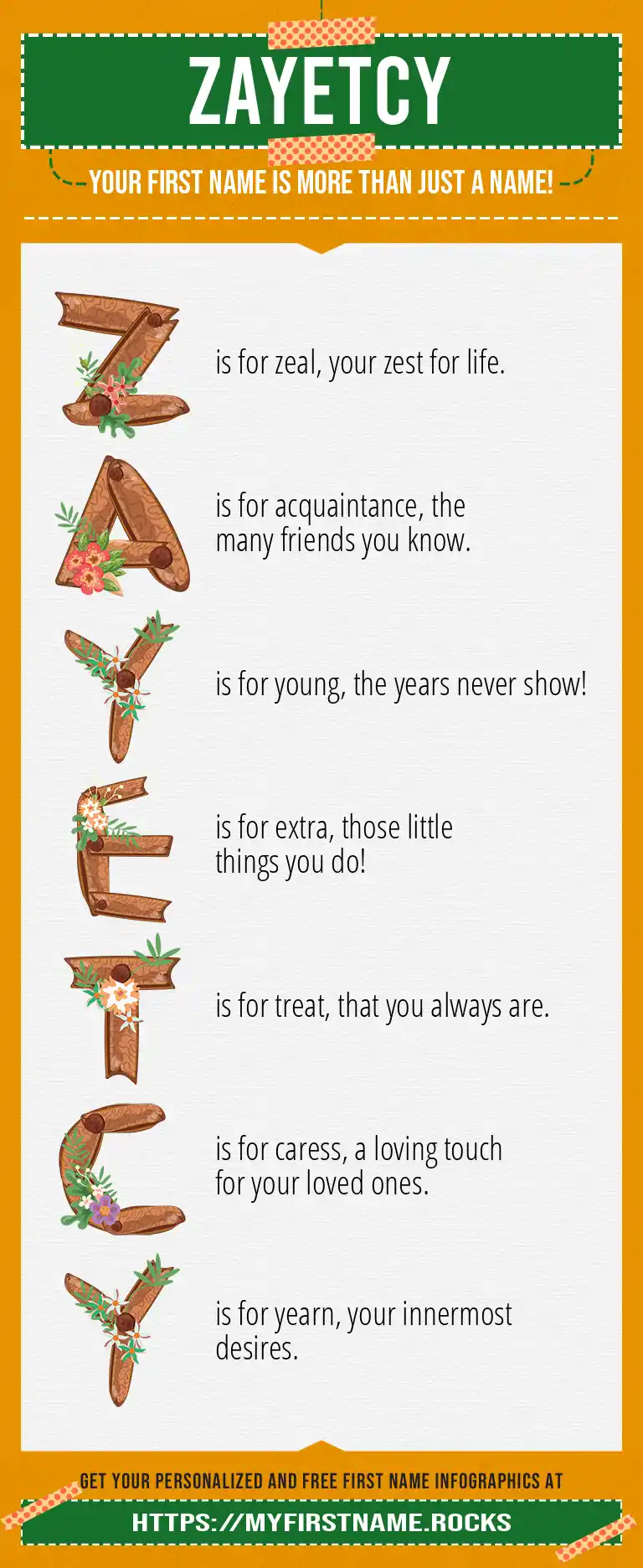 ZAYETCY

YOUR FIRST NAME IS MORE THAN JUST A NAME!

Z is for zeal, your zest for life.

A is for acquaintance, the many friends you know.

Y is for young, the years never show!

E is for extra, those little things you do!

T is for treat, that you always are.

C is for caress, a loving touch for your loved ones.

Y is for yearn, your innermost desires.

GET YOUR PERSONALIZED AND FREE FIRST NAME INFOGRAPHICS AT

HTTPS://MYFIRSTNAME.ROCKS