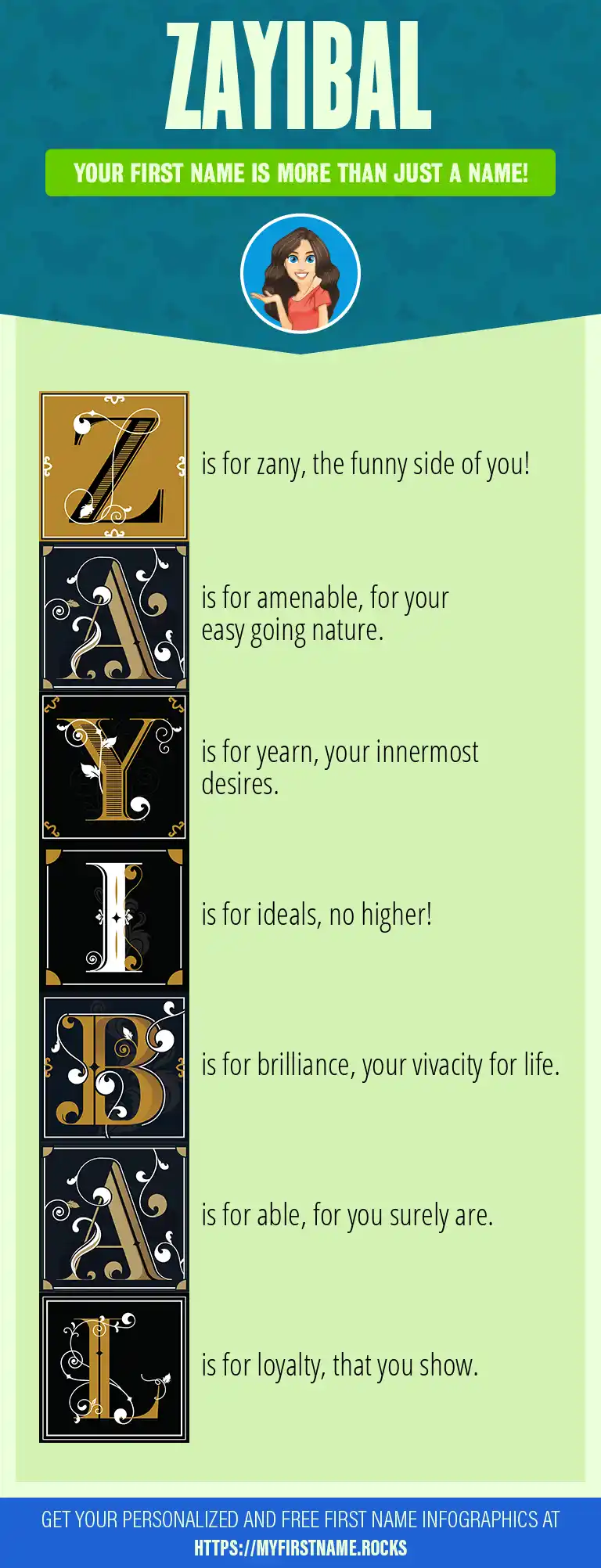 ZAYIBAL

YOUR FIRST NAME IS MORE THAN JUST A NAME!

Z is for zany, the funny side of you!

A is for amenable, for your easy going nature.

Y is for yearn, your innermost desires.

I is for ideals, no higher!

B is for brilliance, your vivacity for life.

A is for able, for you surely are.

L is for loyalty, that you show.

GET YOUR PERSONALIZED AND FREE FIRST NAME INFOGRAPHICS AT HTTPS://MYFIRSTNAME.ROCKS