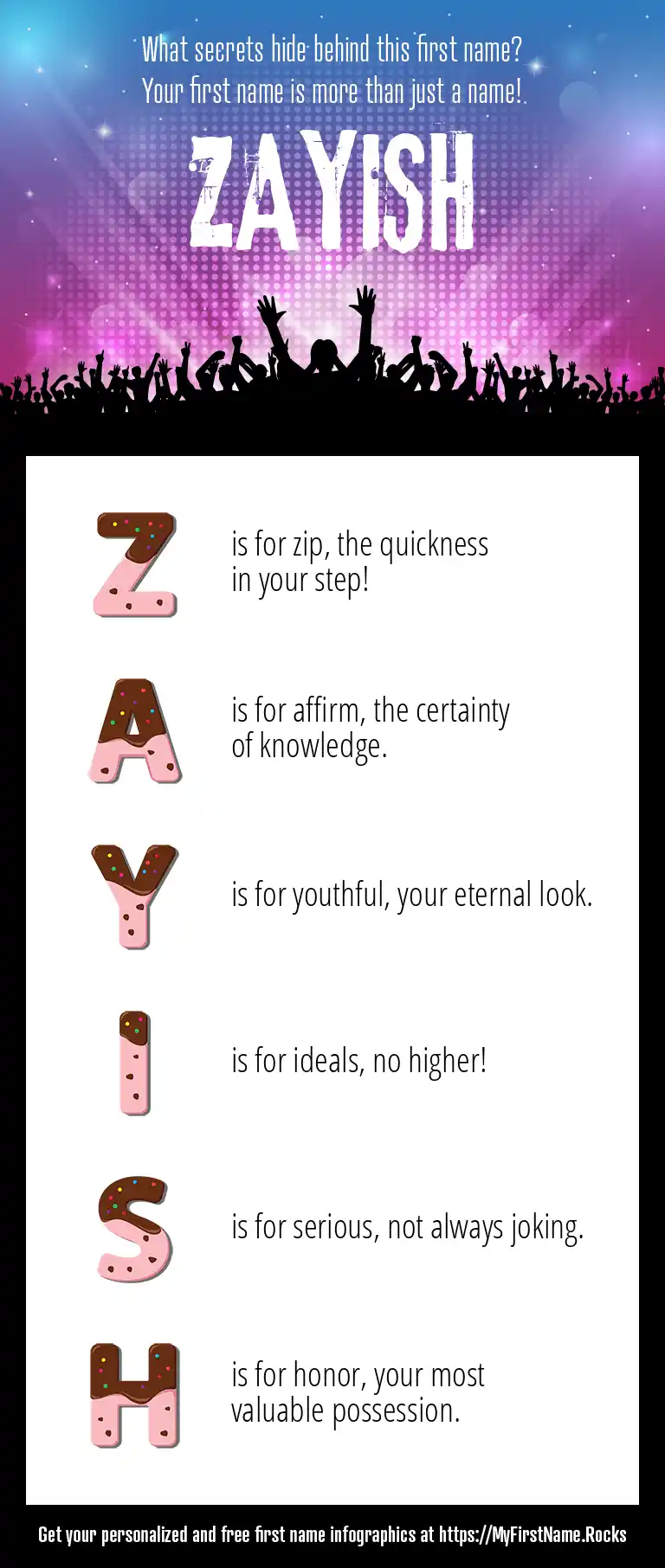 What secrets hide behind this first name?
Your first name is more than just a name!

ZAYISH

Z is for zip, the quickness in your step!

A is for affirm, the certainty of knowledge.

Y is for youthful, your eternal look.

I is for ideals, no higher!

S is for serious, not always joking.

H is for honor, your most valuable possession.

Get your personalized and free first name infographics at https://MyFirstName.Rocks