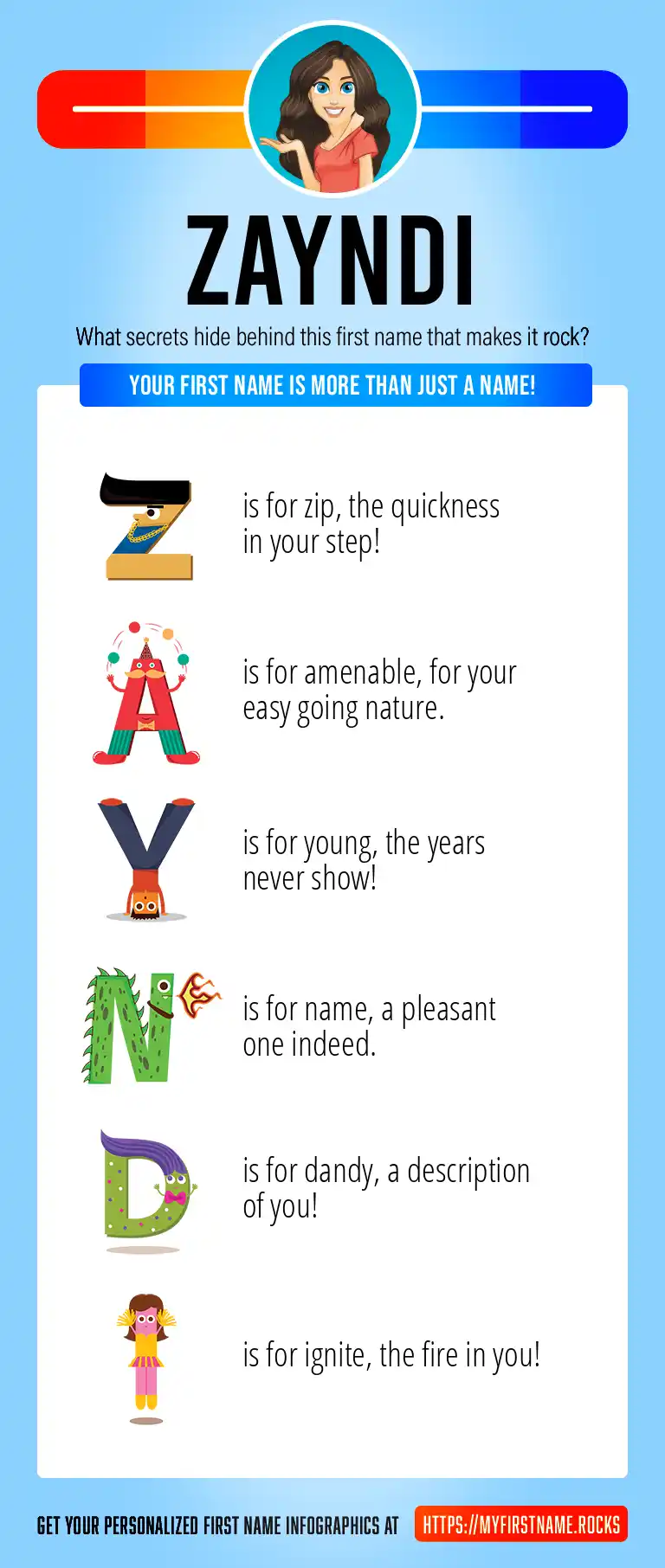 ZAYNDI

What secrets hide behind this first name that makes it rock?

YOUR FIRST NAME IS MORE THAN JUST A NAME!

Z is for zip, the quickness in your step!

A is for amenable, for your easy going nature.

Y is for young, the years never show!

N is for name, a pleasant one indeed.

D is for dandy, a description of you!

I is for ignite, the fire in you!

GET YOUR PERSONALIZED FIRST NAME INFOGRAPHICS AT HTTPS://MYFIRSTNAME.ROCKS