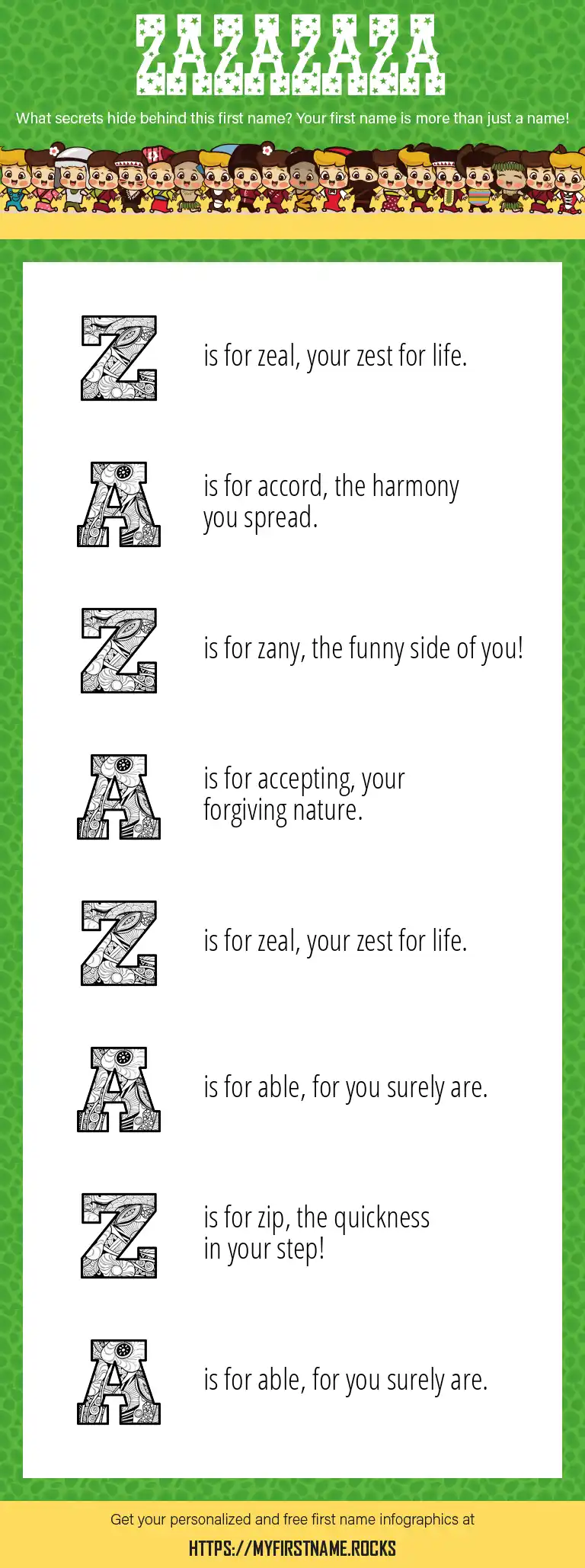 ZAZAZAZA

What secrets hide behind this first name? Your first name is more than just a name!

Z is for zeal, your zest for life.

A is for accord, the harmony you spread.

Z is for zany, the funny side of you!

A is for accepting, your forgiving nature.

Z is for zeal, your zest for life.

A is for able, for you surely are.

Z is for zip, the quickness in your step!

A is for able, for you surely are.

Get your personalized and free first name infographics at

HTTPS://MYFIRSTNAME.ROCKS