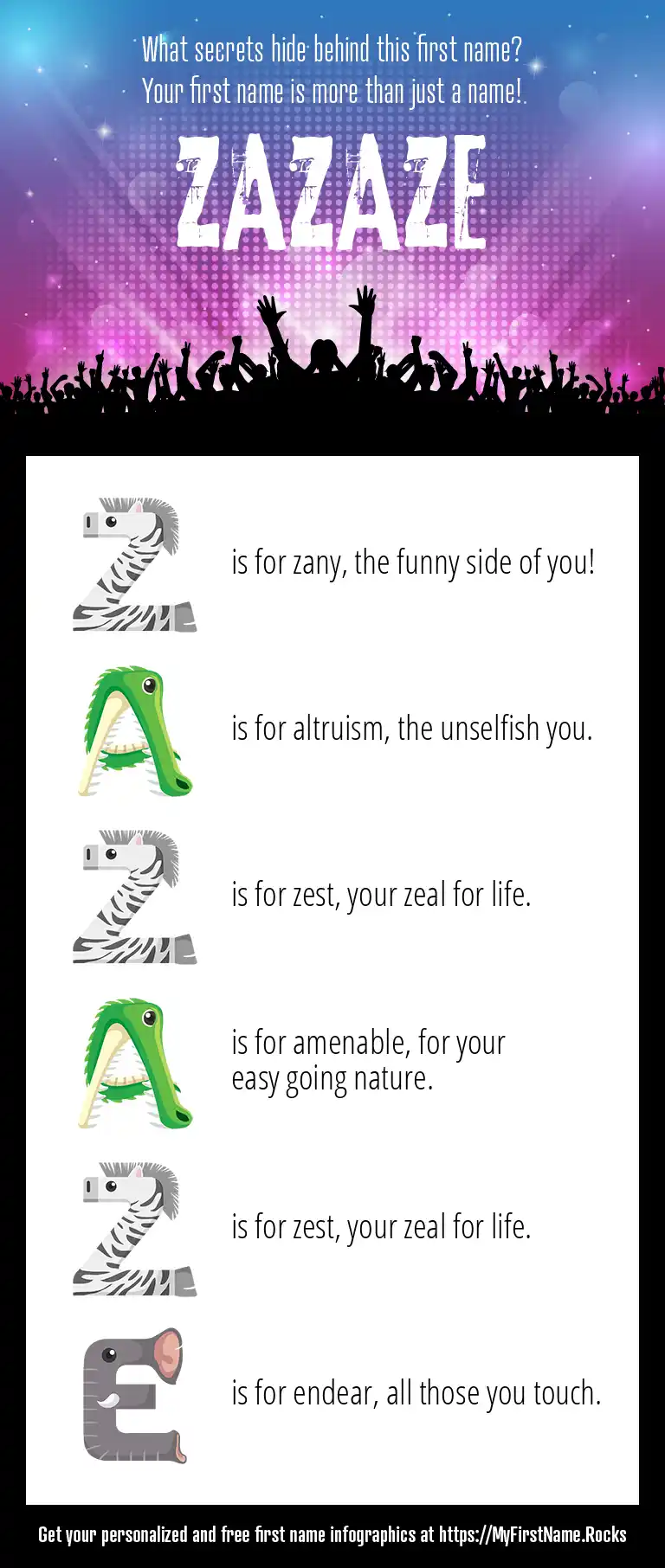 What secrets hide behind this first name?
Your first name is more than just a name!

ZAZAZE

Z is for zany, the funny side of you!

A is for altruism, the unselfish you.

Z is for zest, your zeal for life.

A is for amenable, for your easy going nature.

Z is for zest, your zeal for life.

E is for endear, all those you touch.

Get your personalized and free first name infographics at https://MyFirstName.Rocks