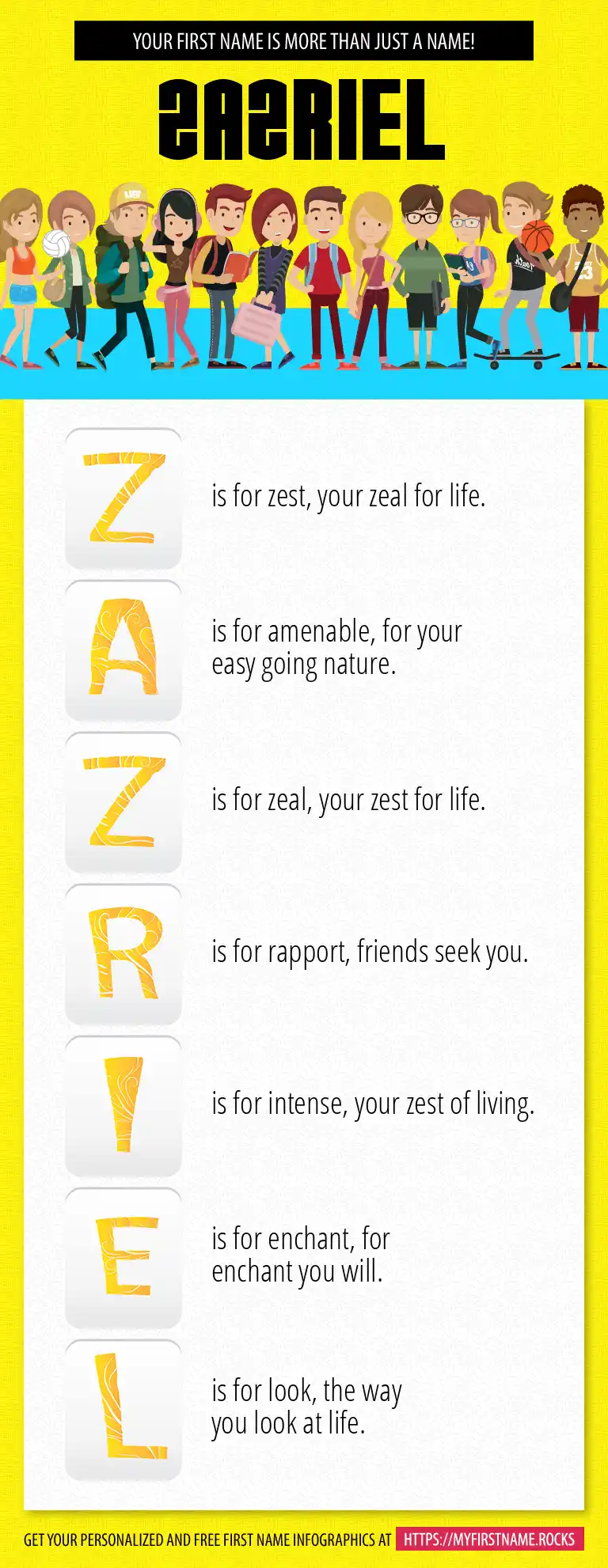 YOUR FIRST NAME IS MORE THAN JUST A NAME!

ZAZRIEL

Z is for zest, your zeal for life.

A is for amenable, for your easy going nature.

Z is for zeal, your zest for life.

R is for rapport, friends seek you.

I is for intense, your zest of living.

E is for enchant, for enchant you will.

L is for look, the way you look at life.

GET YOUR PERSONALIZED AND FREE FIRST NAME INFOGRAPHICS AT HTTPS://MYFIRSTNAME.ROCKS