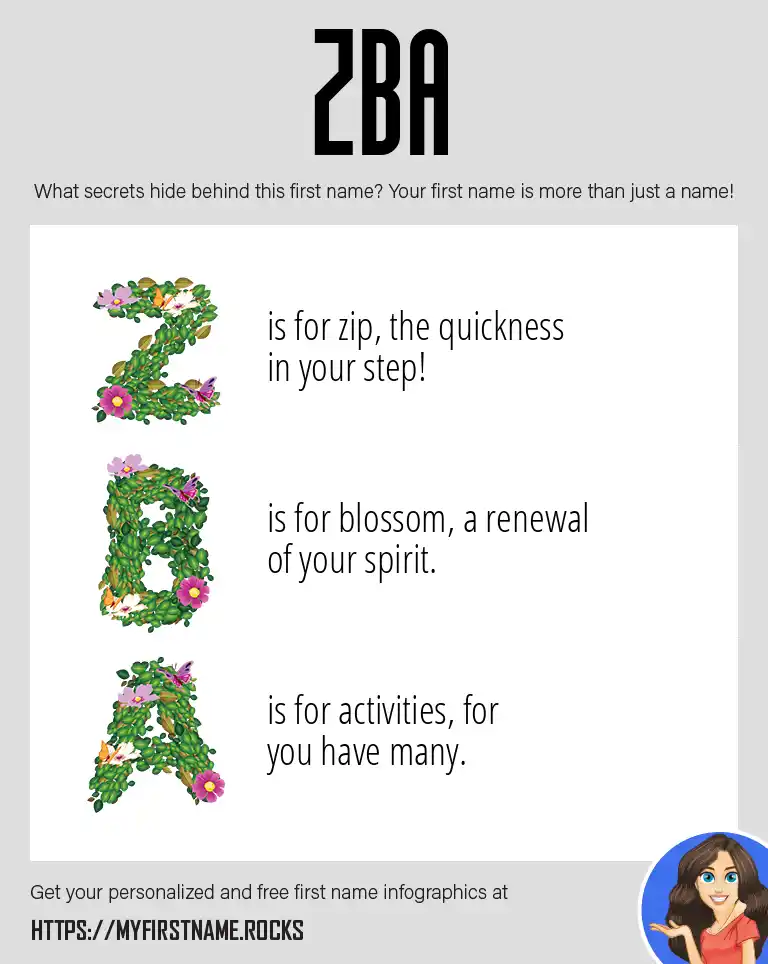 ZBA

What secrets hide behind this first name? Your first name is more than just a name!

Z is for zip, the quickness in your step!

B is for blossom, a renewal of your spirit.

A is for activities, for you have many.

Get your personalized and free first name infographics at

HTTPS://MYFIRSTNAME.ROCKS