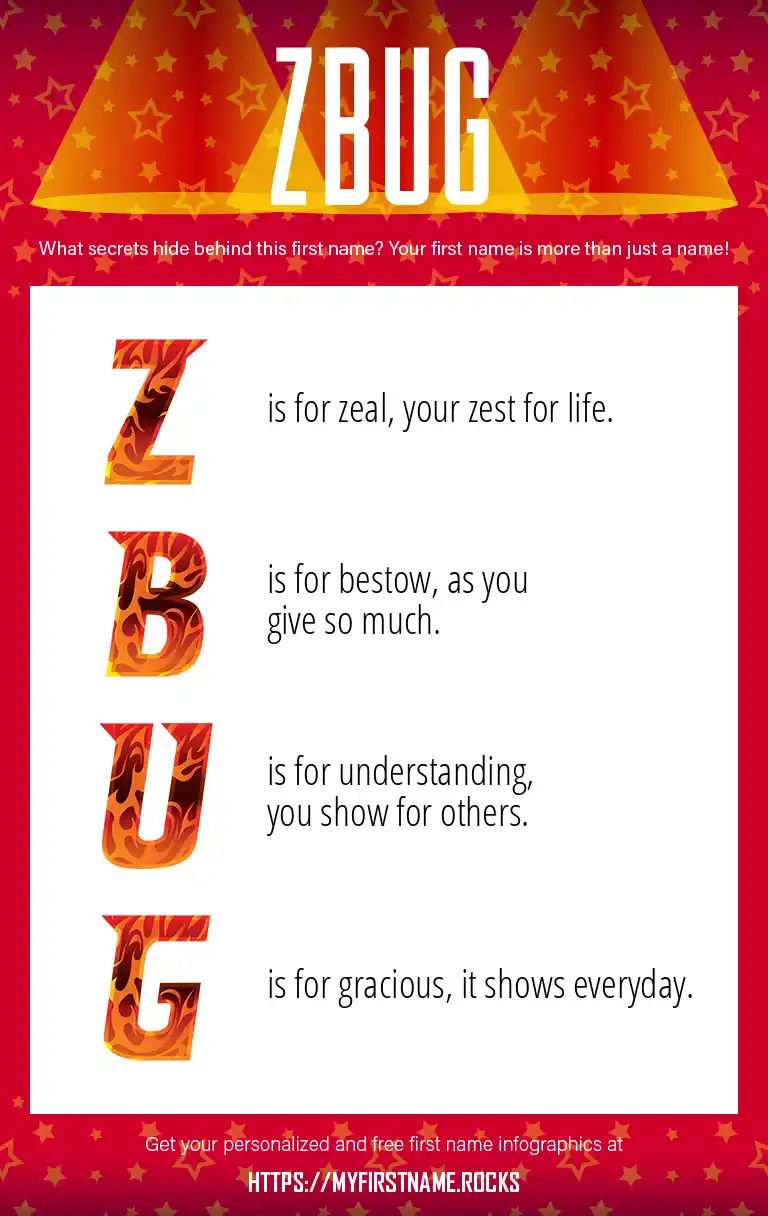 ZBUG

What secrets hide behind this first name? Your first name is more than just a name!

Z is for zeal, your zest for life.

B is for bestow, as you give so much.

U is for understanding, you show for others.

G is for gracious, it shows everyday.

Get your personalized and free first name infographics at

HTTPS://MYFIRSTNAME.ROCKS