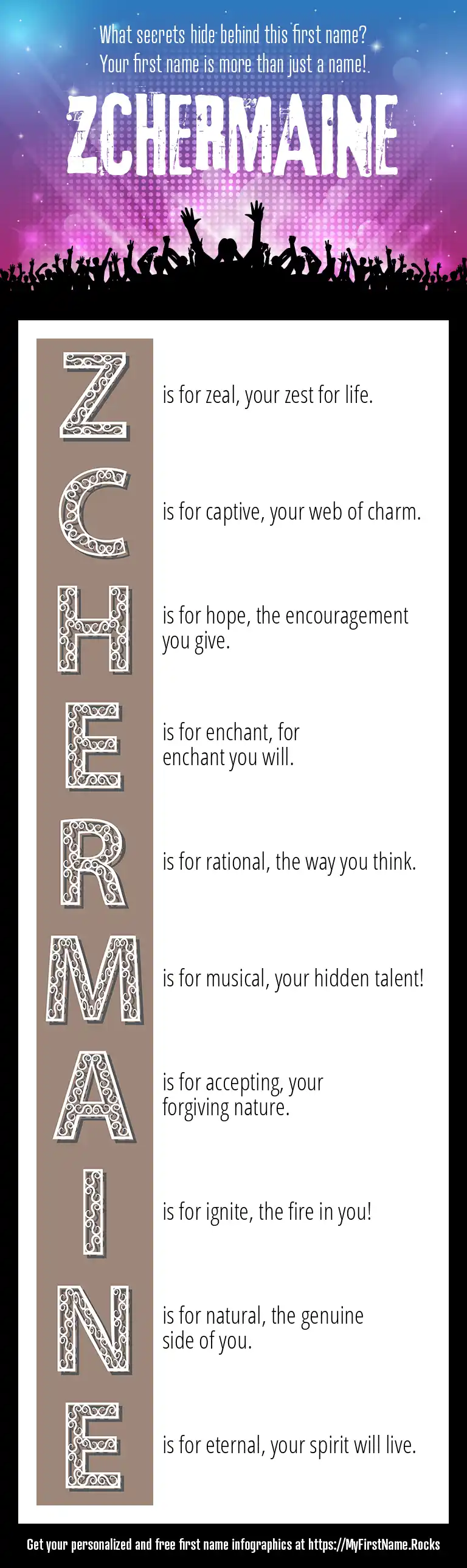 What secrets hide behind this first name?
Your first name is more than just a name!

ZCHERMAINE

Z is for zeal, your zest for life.

C is for captive, your web of charm.

H is for hope, the encouragement you give.

E is for enchant, for enchant you will.

R is for rational, the way you think.

M is for musical, your hidden talent!

A is for accepting, your forgiving nature.

I is for ignite, the fire in you!

N is for natural, the genuine side of you.

E is for eternal, your spirit will live.

Get your personalized and free first name infographics at https://MyFirstName.Rocks