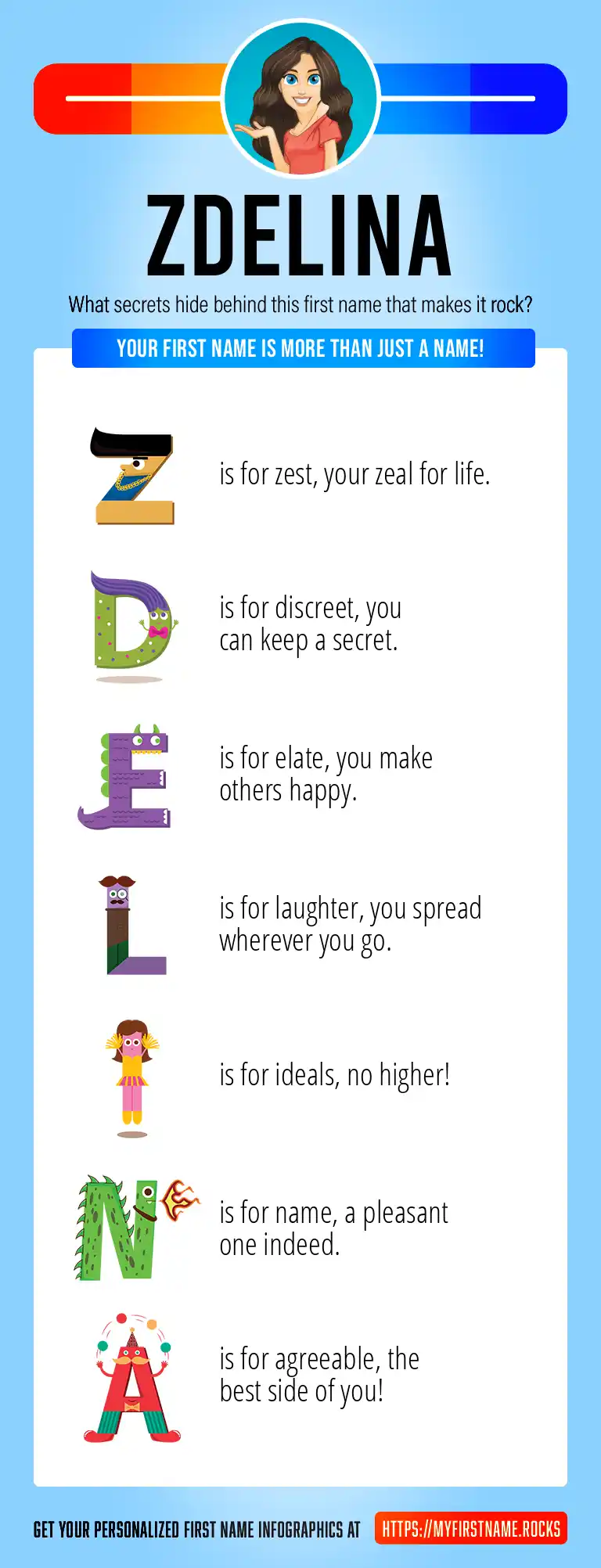 ZDELINA

What secrets hide behind this first name that makes it rock?

YOUR FIRST NAME IS MORE THAN JUST A NAME!

Z is for zest, your zeal for life.

D is for discreet, you can keep a secret.

E is for elate, you make others happy.

L is for laughter, you spread wherever you go.

I is for ideals, no higher!

N is for name, a pleasant one indeed.

A is for agreeable, the best side of you!

GET YOUR PERSONALIZED FIRST NAME INFOGRAPHICS AT HTTPS://MYFIRSTNAME.ROCKS