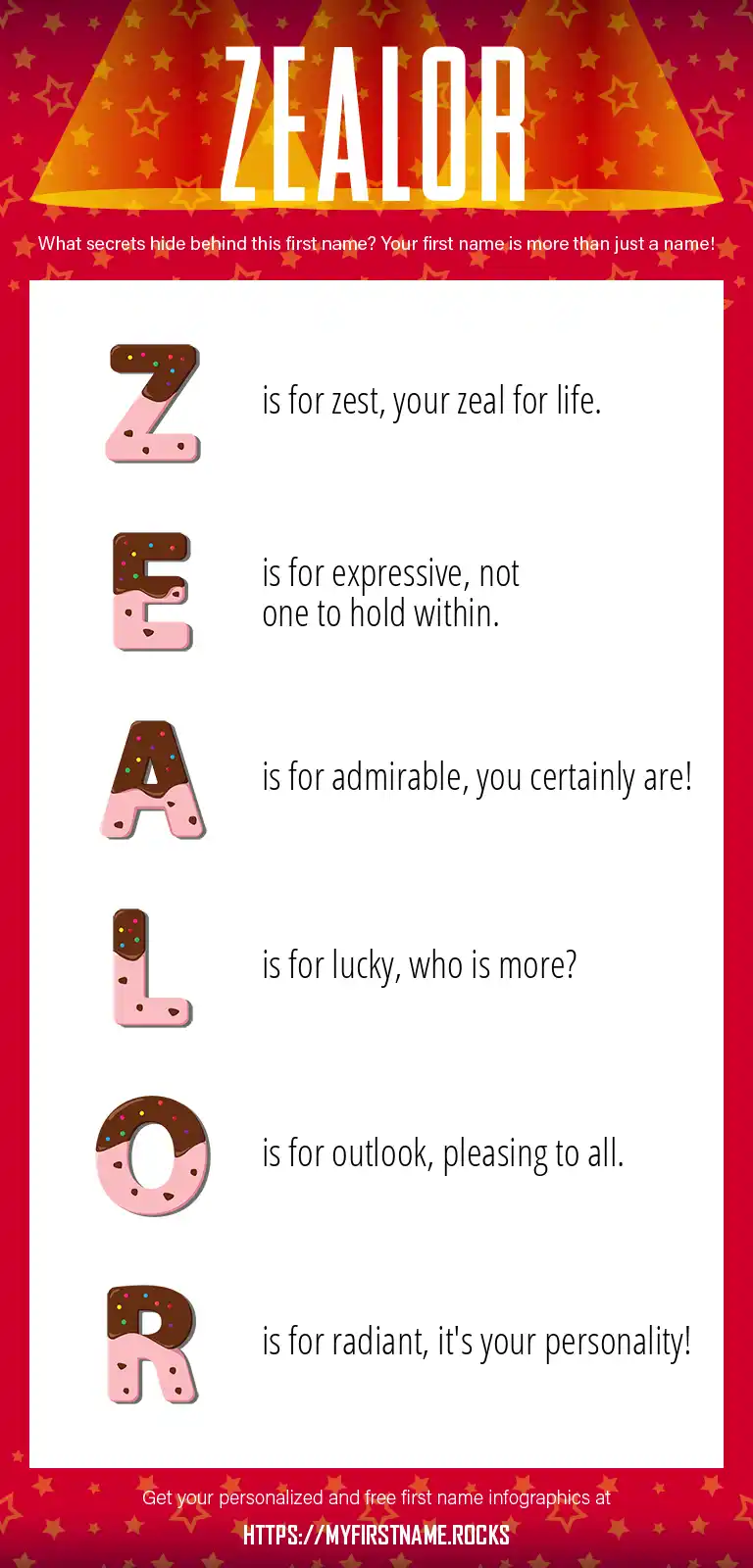 ZEALOR

What secrets hide behind this first name? Your first name is more than just a name!

Z is for zest, your zeal for life.

E is for expressive, not one to hold within.

A is for admirable, you certainly are!

L is for lucky, who is more?

O is for outlook, pleasing to all.

R is for radiant, it's your personality!

Get your personalized and free first name infographics at

HTTPS://MYFIRSTNAME.ROCKS