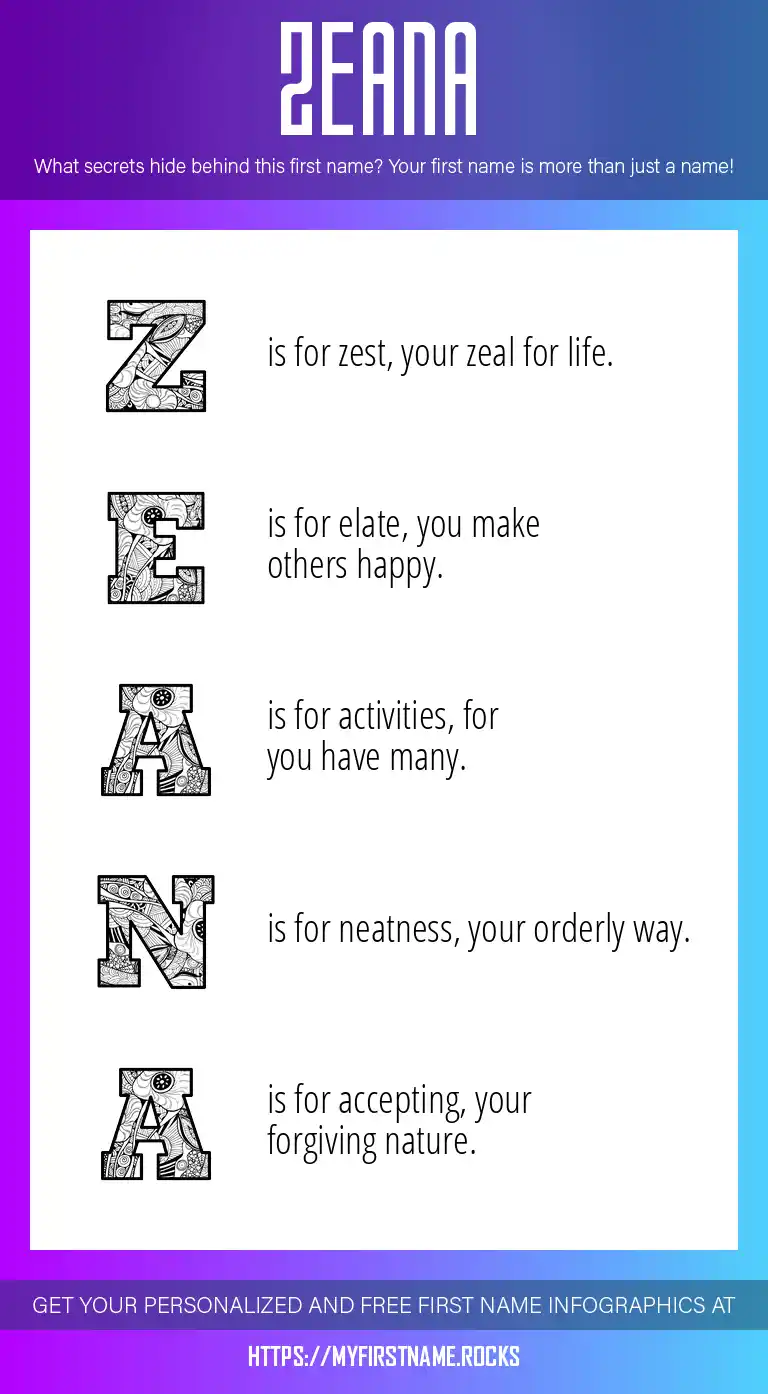 ZEANA

What secrets hide behind this first name? Your first name is more than just a name!

Z is for zest, your zeal for life.

E is for elate, you make others happy.

A is for activities, for you have many.

N is for neatness, your orderly way.

A is for accepting, your forgiving nature.

GET YOUR PERSONALIZED AND FREE FIRST NAME INFOGRAPHICS AT

HTTPS://MYFIRSTNAME.ROCKS