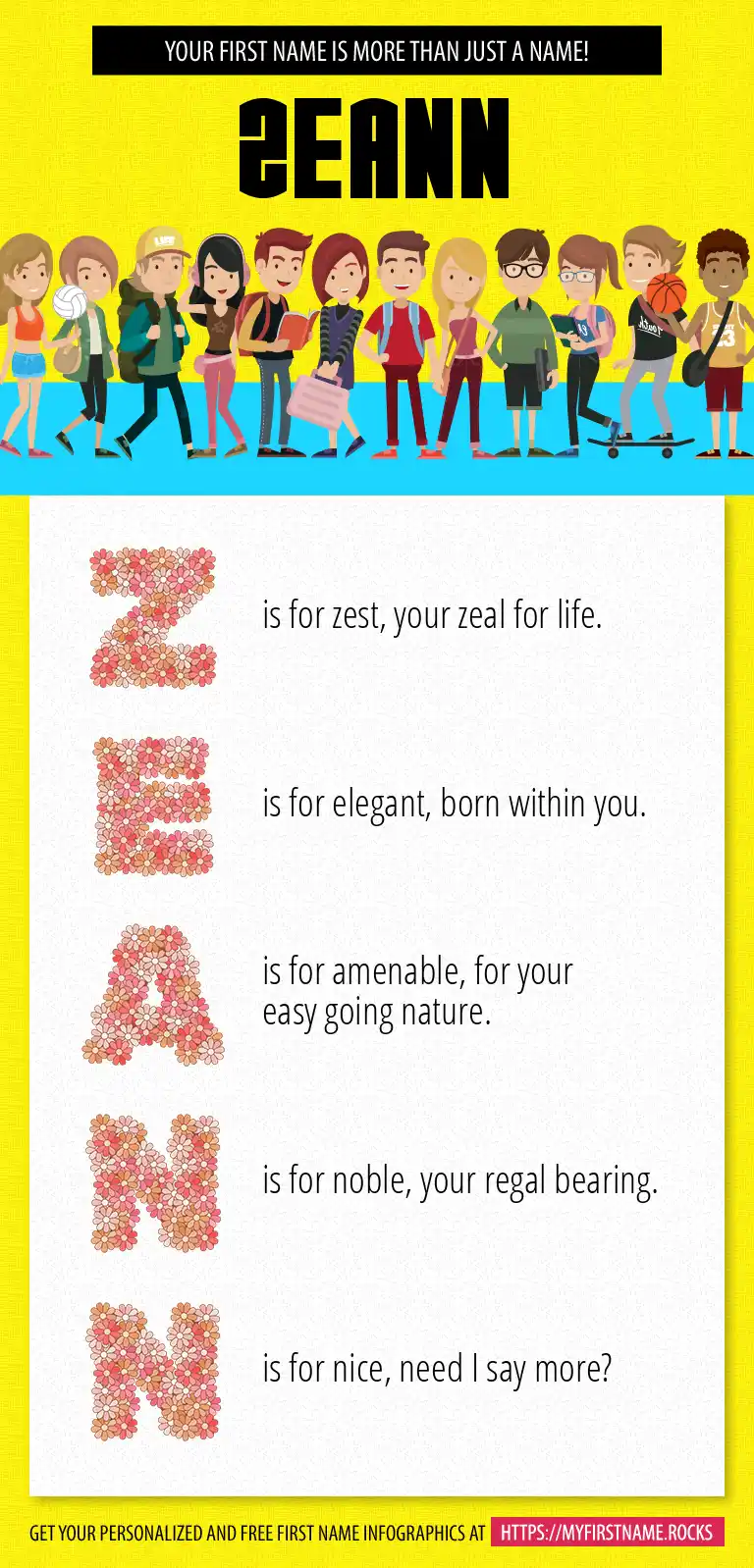 YOUR FIRST NAME IS MORE THAN JUST A NAME!

ZEANN

Z is for zest, your zeal for life.

E is for elegant, born within you.

A is for amenable, for your easy going nature.

N is for noble, your regal bearing.

N is for nice, need I say more?

GET YOUR PERSONALIZED AND FREE FIRST NAME INFOGRAPHICS AT HTTPS://MYFIRSTNAME.ROCKS