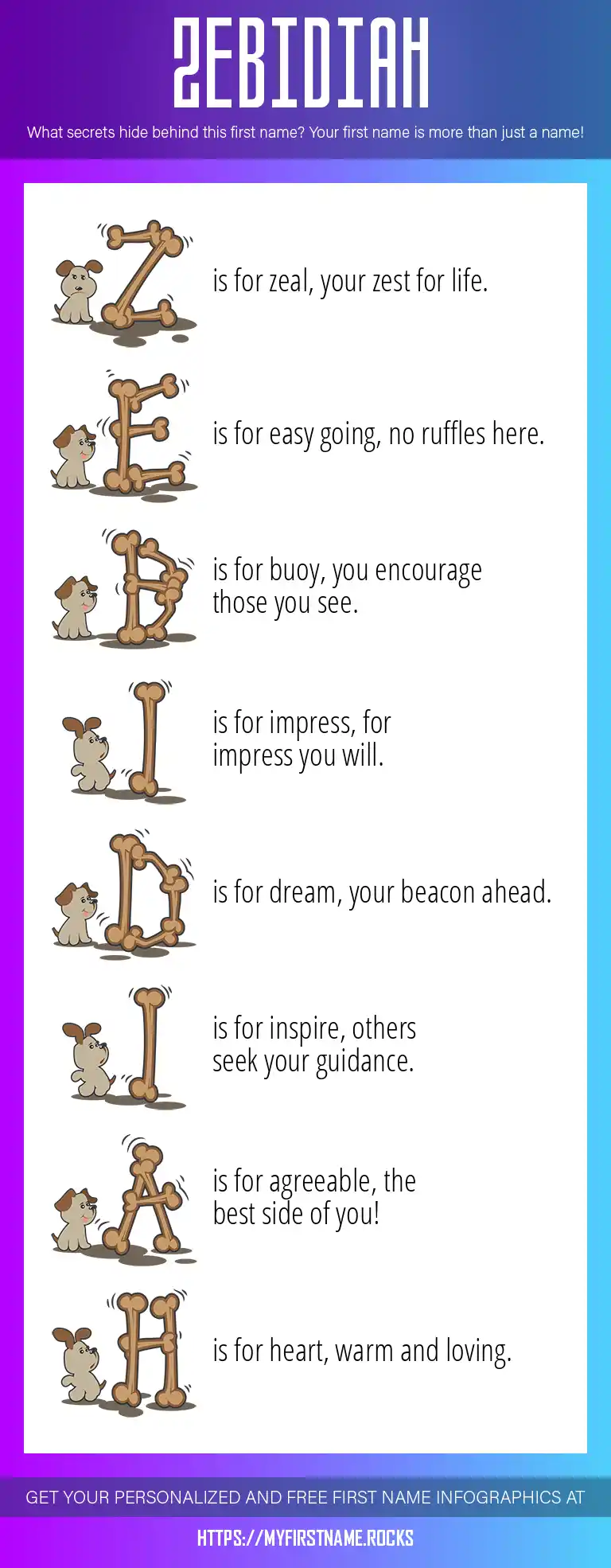 ZEBIDIAH

What secrets hide behind this first name? Your first name is more than just a name!

Z is for zeal, your zest for life.

E is for easy going, no ruffles here.

B is for buoy, you encourage those you see.

I is for impress, for impress you will.

D is for dream, your beacon ahead.

I is for inspire, others seek your guidance.

A is for agreeable, the best side of you!

H is for heart, warm and loving.

GET YOUR PERSONALIZED AND FREE FIRST NAME INFOGRAPHICS AT

HTTPS://MYFIRSTNAME.ROCKS