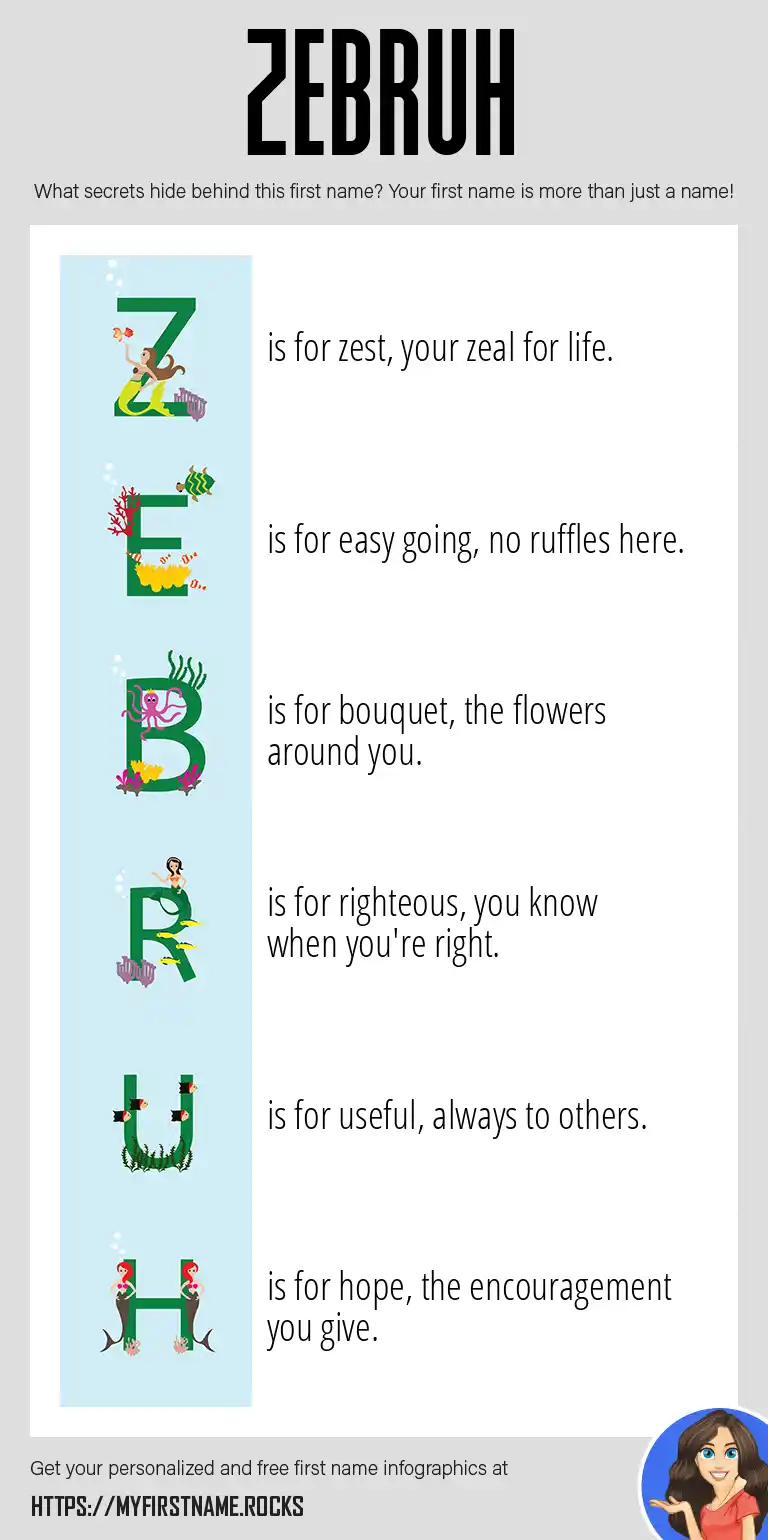 ZEBRUH

What secrets hide behind this first name? Your first name is more than just a name!

Z is for zest, your zeal for life.

E is for easy going, no ruffles here.

B is for bouquet, the flowers around you.

R is for righteous, you know when you're right.

U is for useful, always to others.

H is for hope, the encouragement you give.

Get your personalized and free first name infographics at

HTTPS://MYFIRSTNAME.ROCKS