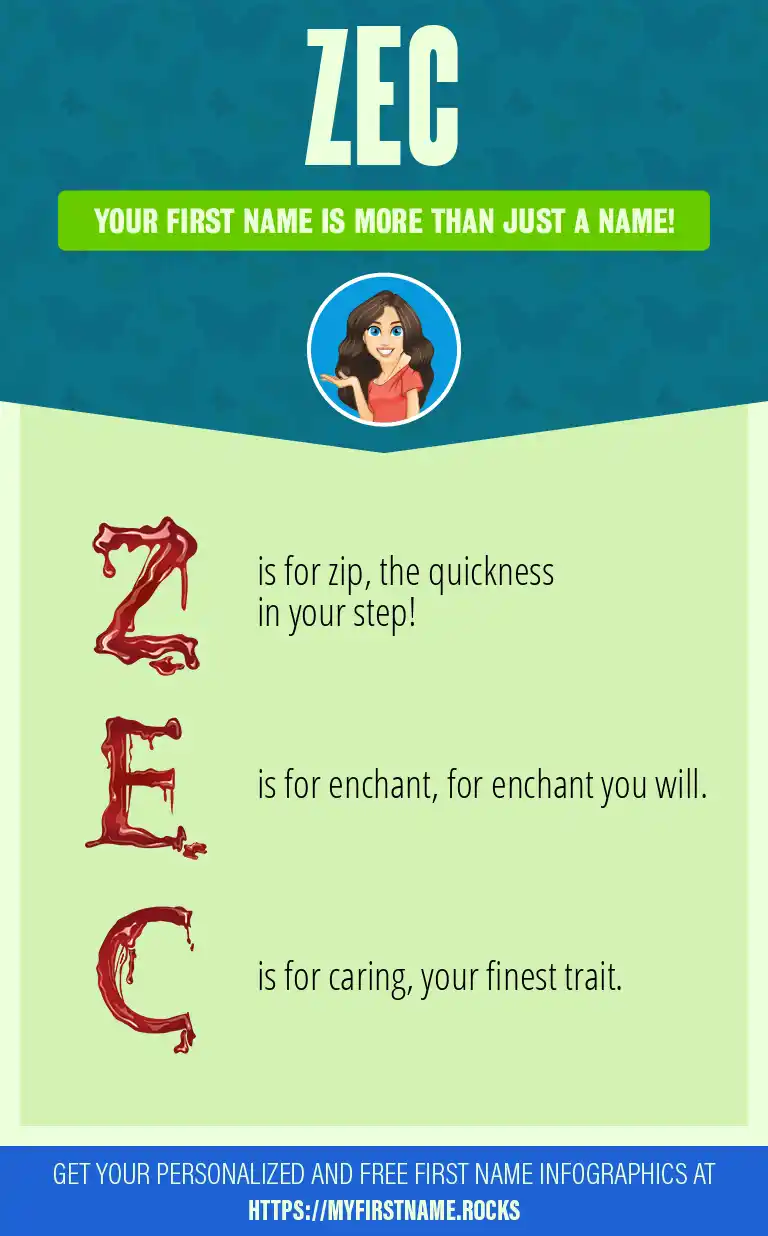 ZEC

YOUR FIRST NAME IS MORE THAN JUST A NAME!

Z is for zip, the quickness in your step!

E is for enchant, for enchant you will.

C is for caring, your finest trait.

GET YOUR PERSONALIZED AND FREE FIRST NAME INFOGRAPHICS AT HTTPS://MYFIRSTNAME.ROCKS