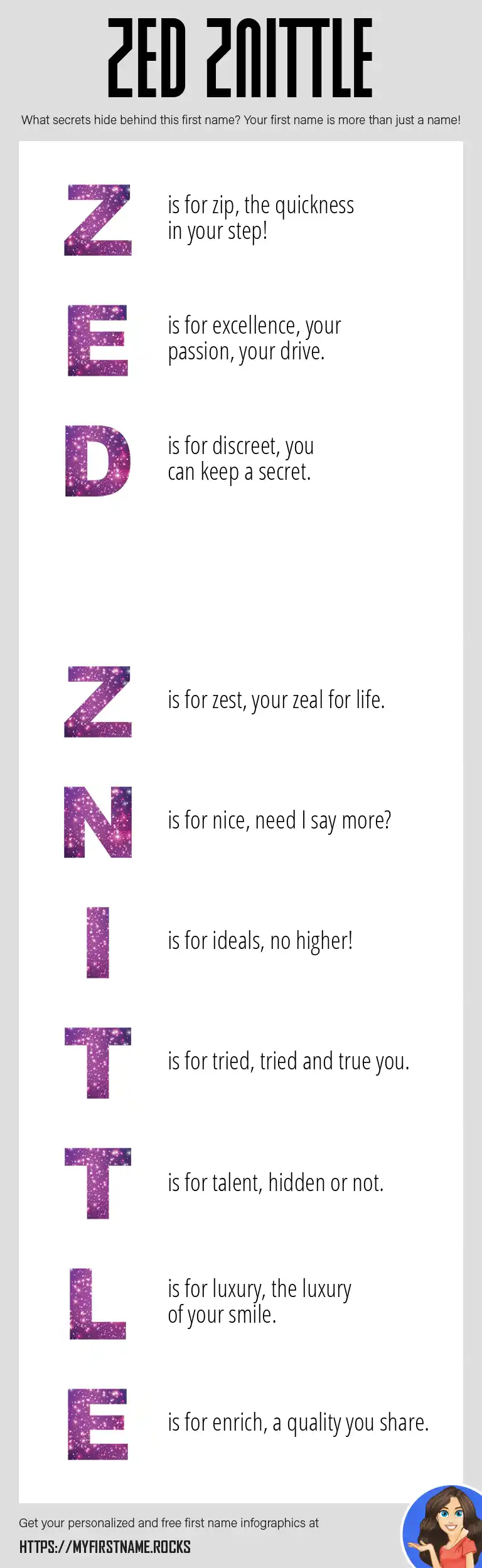 ZED ZNITTLE

What secrets hide behind this first name? Your first name is more than just a name!

Z is for zip, the quickness in your step!

E is for excellence, your passion, your drive.

D is for discreet, you can keep a secret.

Z is for zest, your zeal for life.

N is for nice, need I say more?

I is for ideals, no higher!

T is for tried, tried and true you.

T is for talent, hidden or not.

L is for luxury, the luxury of your smile.

E is for enrich, a quality you share.

Get your personalized and free first name infographics at

HTTPS://MYFIRSTNAME.ROCKS