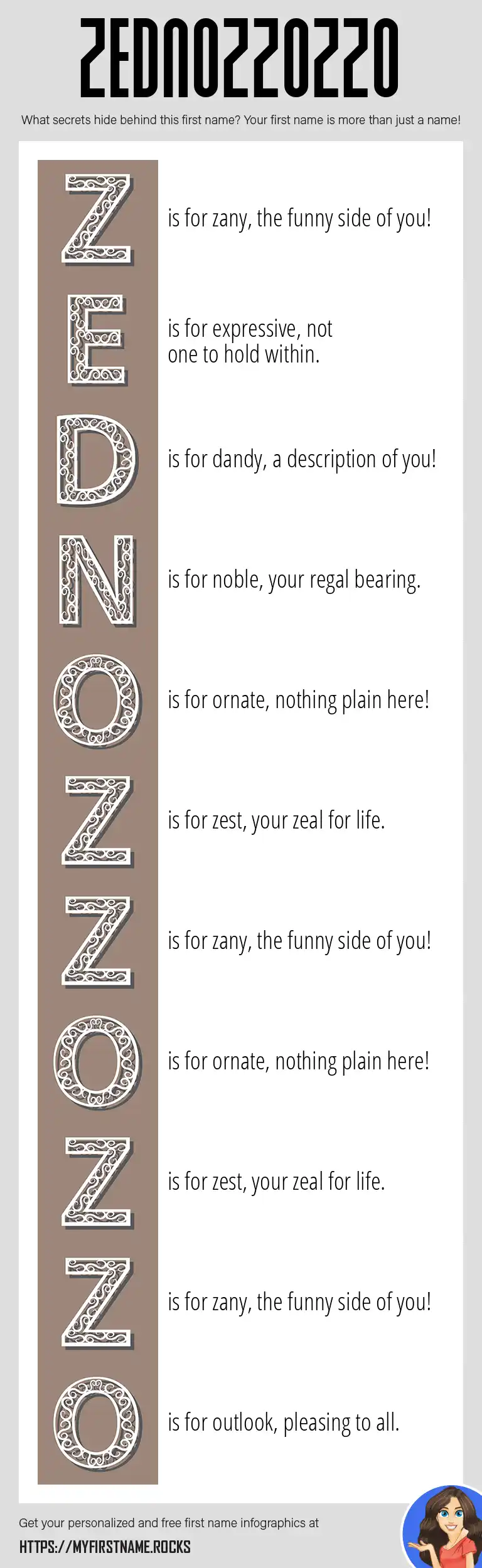 ZEDNOZZOZZO

What secrets hide behind this first name? Your first name is more than just a name!

Z is for zany, the funny side of you!

E is for expressive, not one to hold within.

D is for dandy, a description of you!

N is for noble, your regal bearing.

O is for ornate, nothing plain here!

Z is for zest, your zeal for life.

Z is for zany, the funny side of you!

O is for ornate, nothing plain here!

Z is for zest, your zeal for life.

Z is for zany, the funny side of you!

O is for outlook, pleasing to all.

Get your personalized and free first name infographics at

HTTPS://MYFIRSTNAME.ROCKS