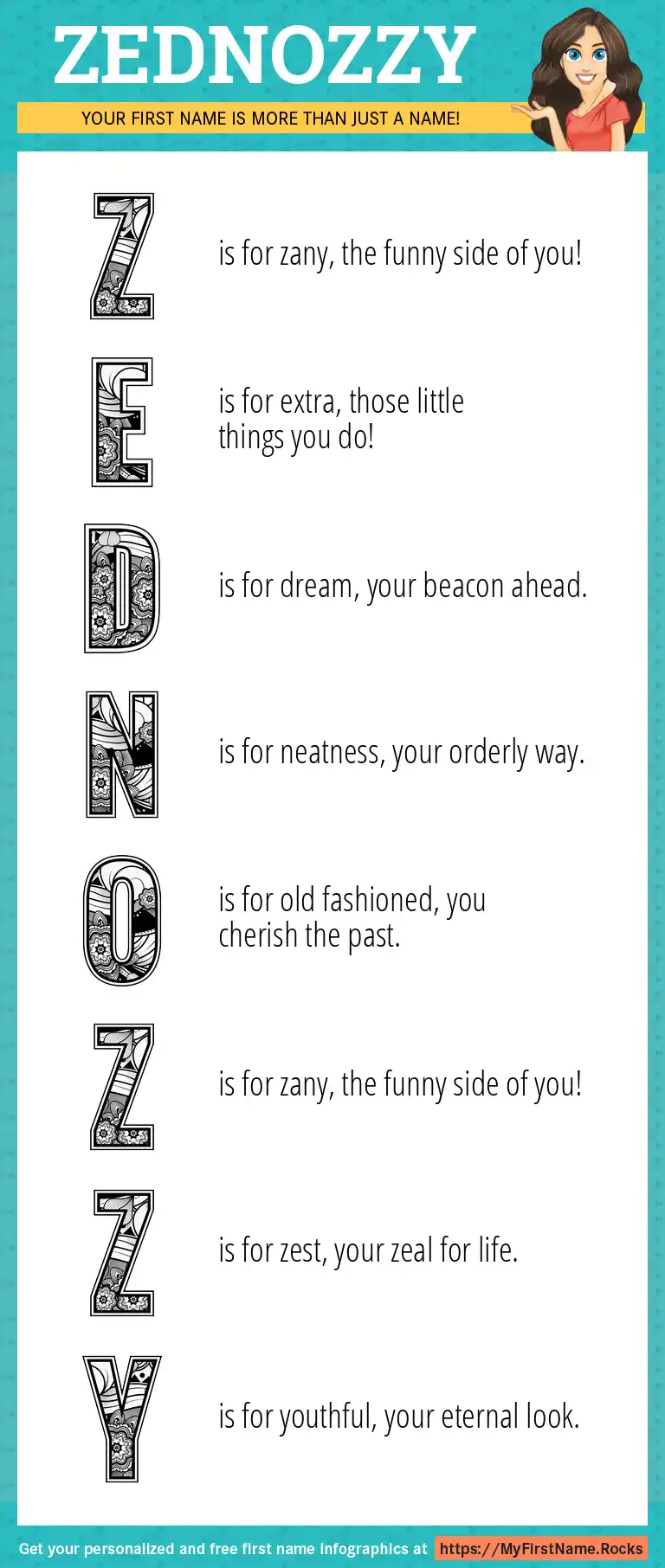 ZEDNOZZY

YOUR FIRST NAME IS MORE THAN JUST A NAME!

Z is for zany, the funny side of you!

E is for extra, those little things you do!

D is for dream, your beacon ahead.

N is for neatness, your orderly way.

O is for old fashioned, you cherish the past.

Z is for zany, the funny side of you!

Z is for zest, your zeal for life.

Y is for youthful, your eternal look.

Get your personalized and free first name infographics at https://MyFirstName.Rocks