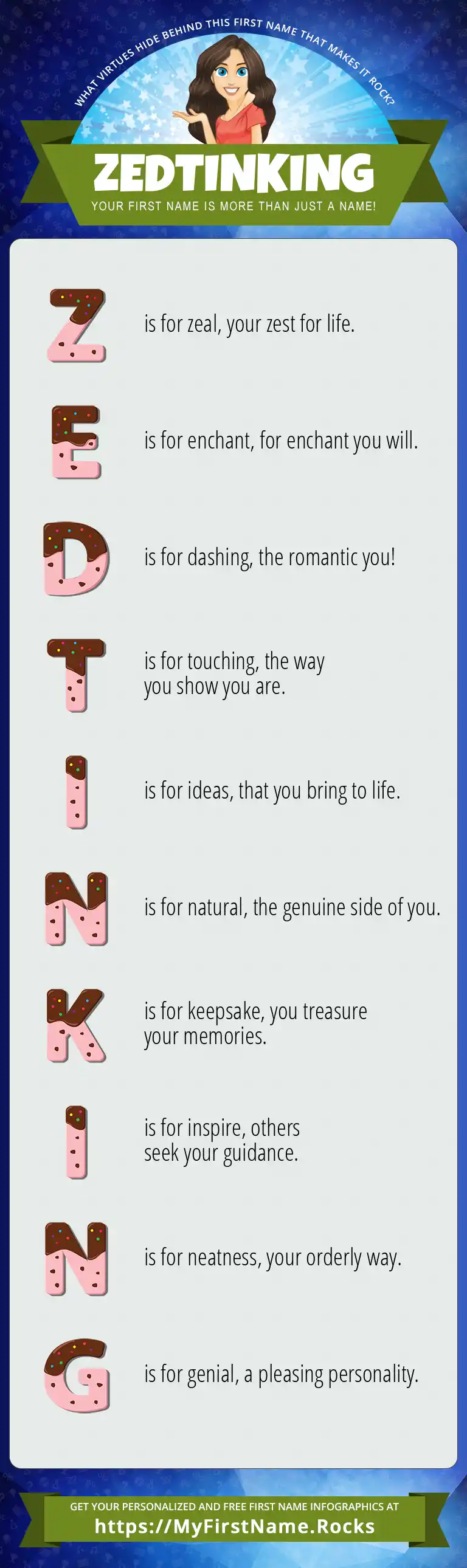 WHAT VIRTUES HIDE BEHIND THIS FIRST NAME THAT MAKES IT ROCK?

ZEDTINKING

YOUR FIRST NAME IS MORE THAN JUST A NAME!

Z is for zeal, your zest for life.

E is for enchant, for enchant you will.

D is for dashing, the romantic you!

T is for touching, the way you show you are.

I is for ideas, that you bring to life.

N is for natural, the genuine side of you.

K is for keepsake, you treasure your memories.

I is for inspire, others seek your guidance.

N is for neatness, your orderly way.

G is for genial, a pleasing personality.

GET YOUR PERSONALIZED AND FREE FIRST NAME INFOGRAPHICS AT
https://MyFirstName.Rocks