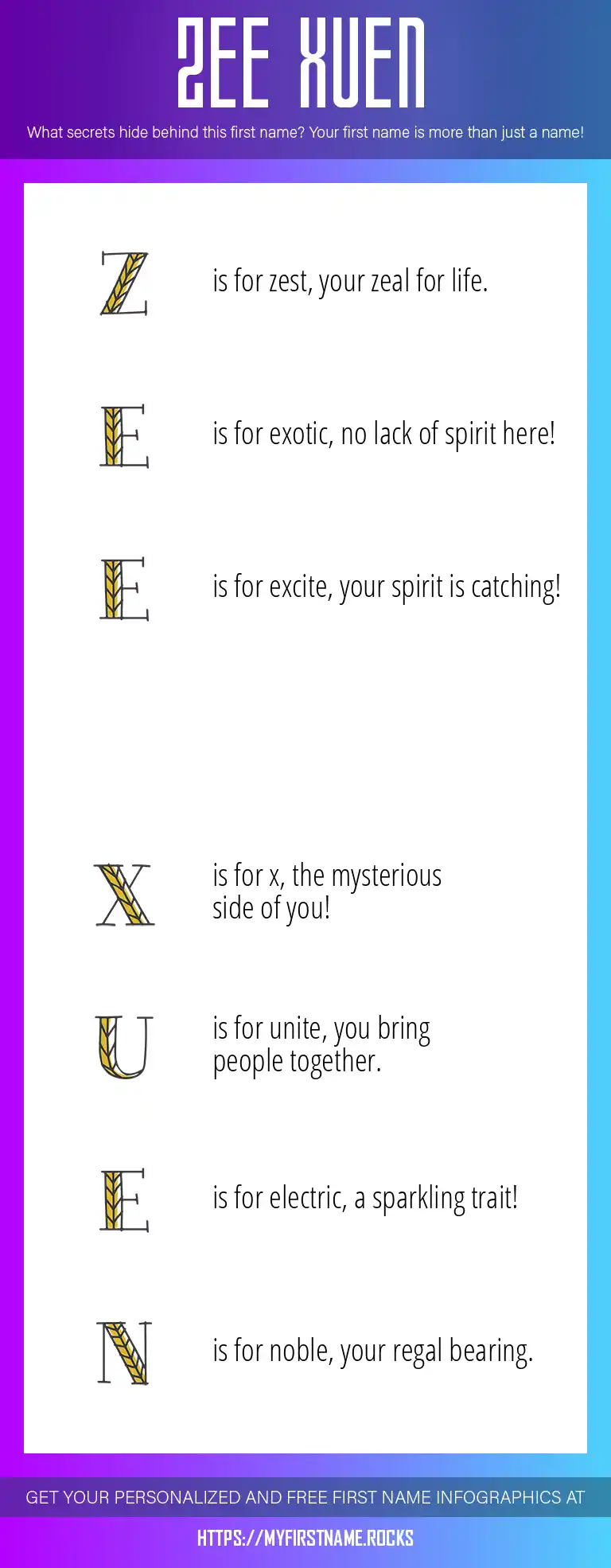 ZEE XUEN

What secrets hide behind this first name? Your first name is more than just a name!

Z is for zest, your zeal for life.

E is for exotic, no lack of spirit here!

E is for excite, your spirit is catching!

X is for x, the mysterious side of you!

U is for unite, you bring people together.

E is for electric, a sparkling trait!

N is for noble, your regal bearing.

GET YOUR PERSONALIZED AND FREE FIRST NAME INFOGRAPHICS AT

HTTPS://MYFIRSTNAME.ROCKS