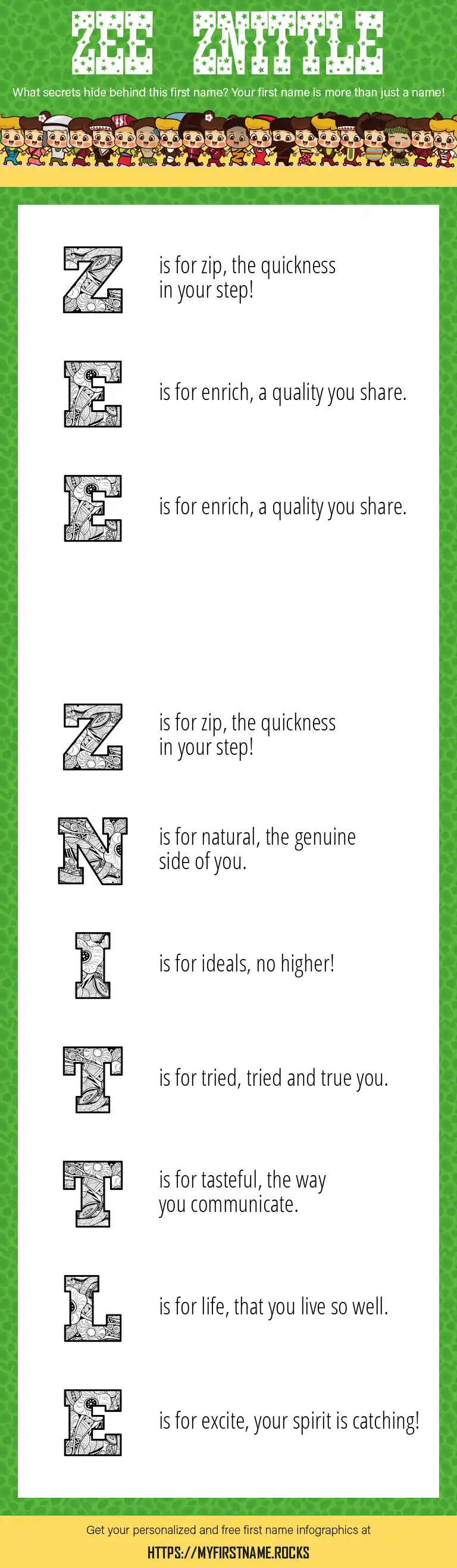 ZEE ZNITTLE

What secrets hide behind this first name? Your first name is more than just a name!

Z is for zip, the quickness in your step!

E is for enrich, a quality you share.

E is for enrich, a quality you share.

Z is for zip, the quickness in your step!

N is for natural, the genuine side of you.

I is for ideals, no higher!

T is for tried, tried and true you.

T is for tasteful, the way you communicate.

L is for life, that you live so well.

E is for excite, your spirit is catching!

Get your personalized and free first name infographics at

HTTPS://MYFIRSTNAME.ROCKS