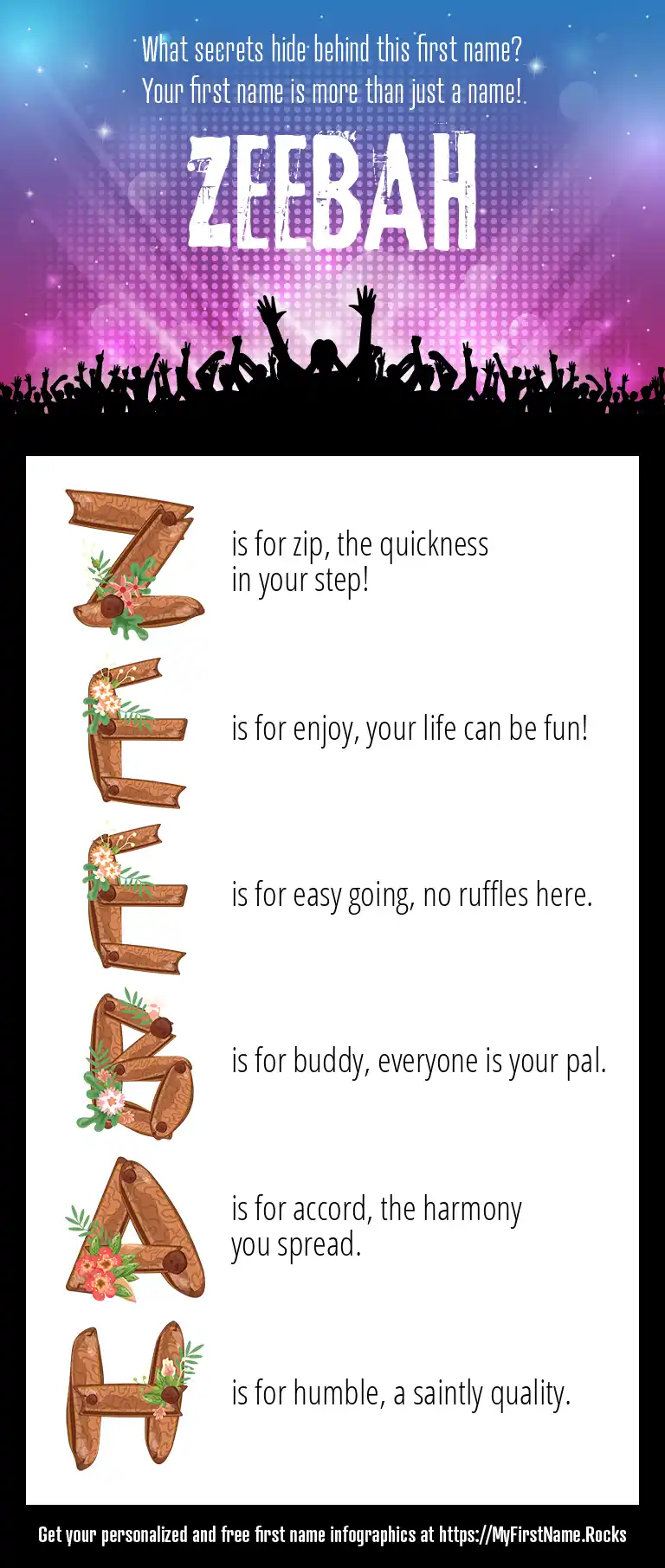 What secrets hide behind this first name?
Your first name is more than just a name!

ZEEBAH

Z is for zip, the quickness in your step!

E is for enjoy, your life can be fun!

E is for easy going, no ruffles here.

B is for buddy, everyone is your pal.

A is for accord, the harmony you spread.

H is for humble, a saintly quality.

Get your personalized and free first name infographics at https://MyFirstName.Rocks