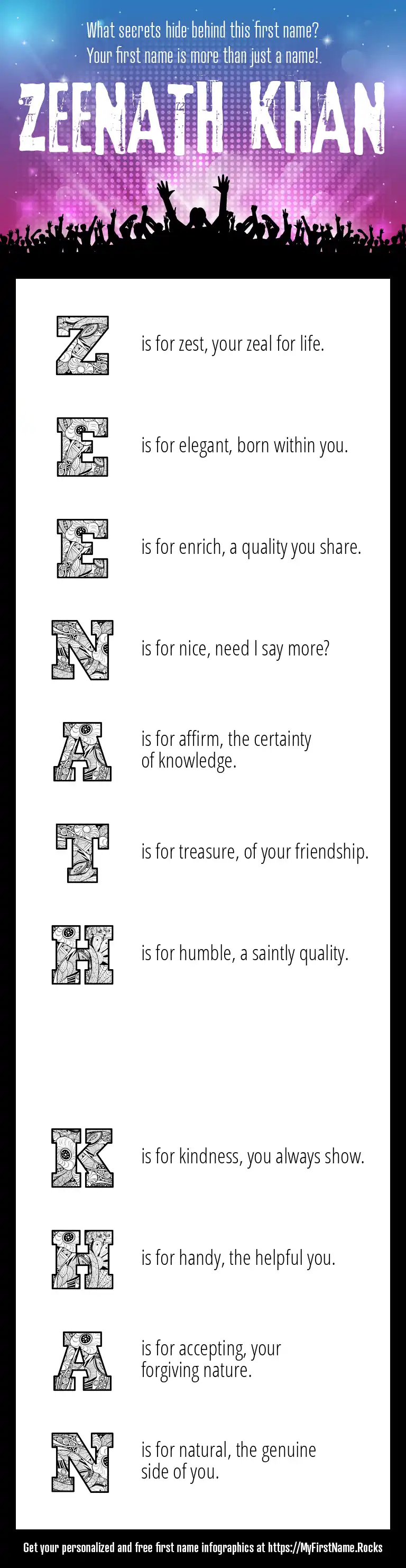 What secrets hide behind this first name?
Your first name is more than just a name!

ZEENATH KHAN

Z is for zest, your zeal for life.

E is for elegant, born within you.

E is for enrich, a quality you share.

N is for nice, need I say more?

A is for affirm, the certainty of knowledge.

T is for treasure, of your friendship.

H is for humble, a saintly quality.

K is for kindness, you always show.

H is for handy, the helpful you.

A is for accepting, your forgiving nature.

N is for natural, the genuine side of you.

Get your personalized and free first name infographics at https://MyFirstName.Rocks