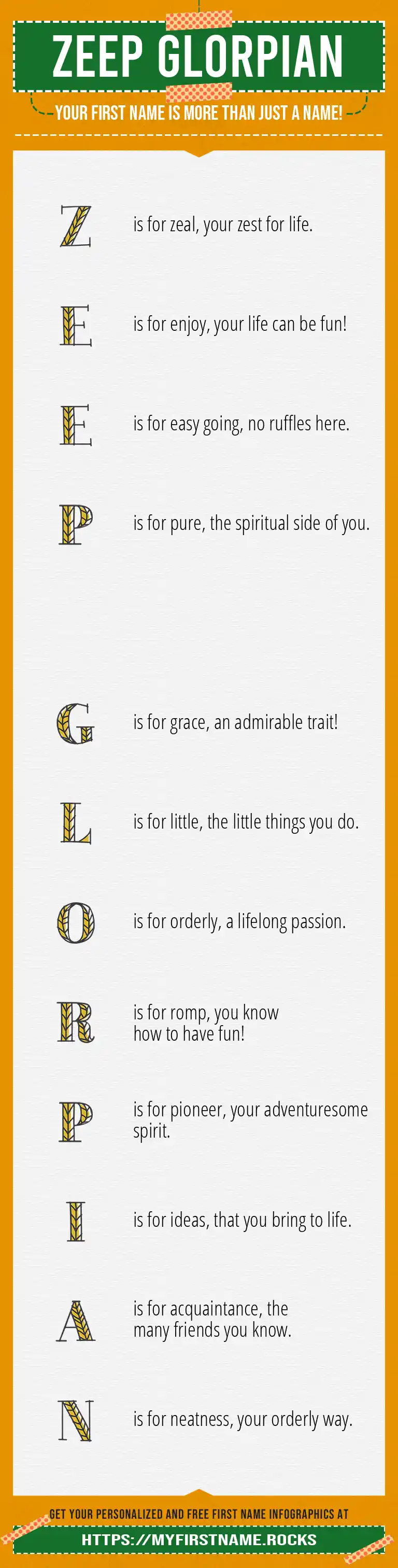 ZEEP GLORPIAN

YOUR FIRST NAME IS MORE THAN JUST A NAME!

Z is for zeal, your zest for life.

E is for enjoy, your life can be fun!

E is for easy going, no ruffles here.

P is for pure, the spiritual side of you.

G is for grace, an admirable trait!

L is for little, the little things you do.

O is for orderly, a lifelong passion.

R is for romp, you know how to have fun!

P is for pioneer, your adventuresome spirit.

I is for ideas, that you bring to life.

A is for acquaintance, the many friends you know.

N is for neatness, your orderly way.

GET YOUR PERSONALIZED AND FREE FIRST NAME INFOGRAPHICS AT

HTTPS://MYFIRSTNAME.ROCKS