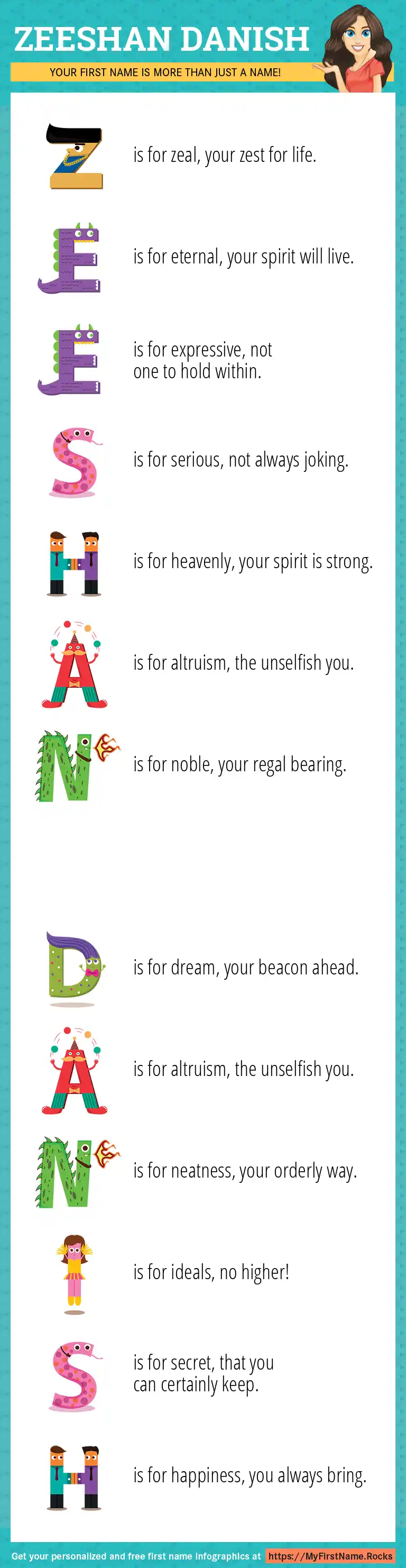 ZEESHAN DANISH

YOUR FIRST NAME IS MORE THAN JUST A NAME!

Z is for zeal, your zest for life.

E is for eternal, your spirit will live.

E is for expressive, not one to hold within.

S is for serious, not always joking.

H is for heavenly, your spirit is strong.

A is for altruism, the unselfish you.

N is for noble, your regal bearing.

D is for dream, your beacon ahead.

A is for altruism, the unselfish you.

N is for neatness, your orderly way.

I is for ideals, no higher!

S is for secret, that you can certainly keep.

H is for happiness, you always bring.

Get your personalized and free first name infographics at https://MyFirstName.Rocks