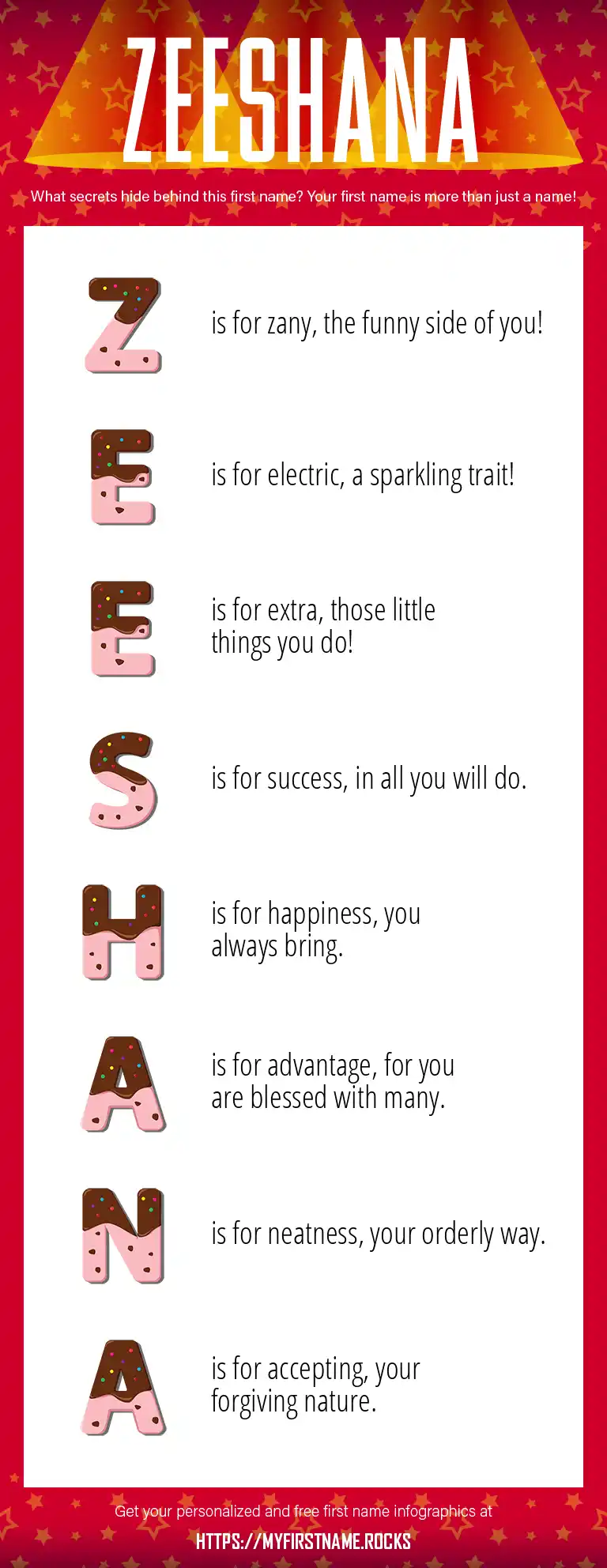 ZEESHANA

What secrets hide behind this first name? Your first name is more than just a name!

Z is for zany, the funny side of you!

E is for electric, a sparkling trait!

E is for extra, those little things you do!

S is for success, in all you will do.

H is for happiness, you always bring.

A is for advantage, for you are blessed with many.

N is for neatness, your orderly way.

A is for accepting, your forgiving nature.

Get your personalized and free first name infographics at

HTTPS://MYFIRSTNAME.ROCKS