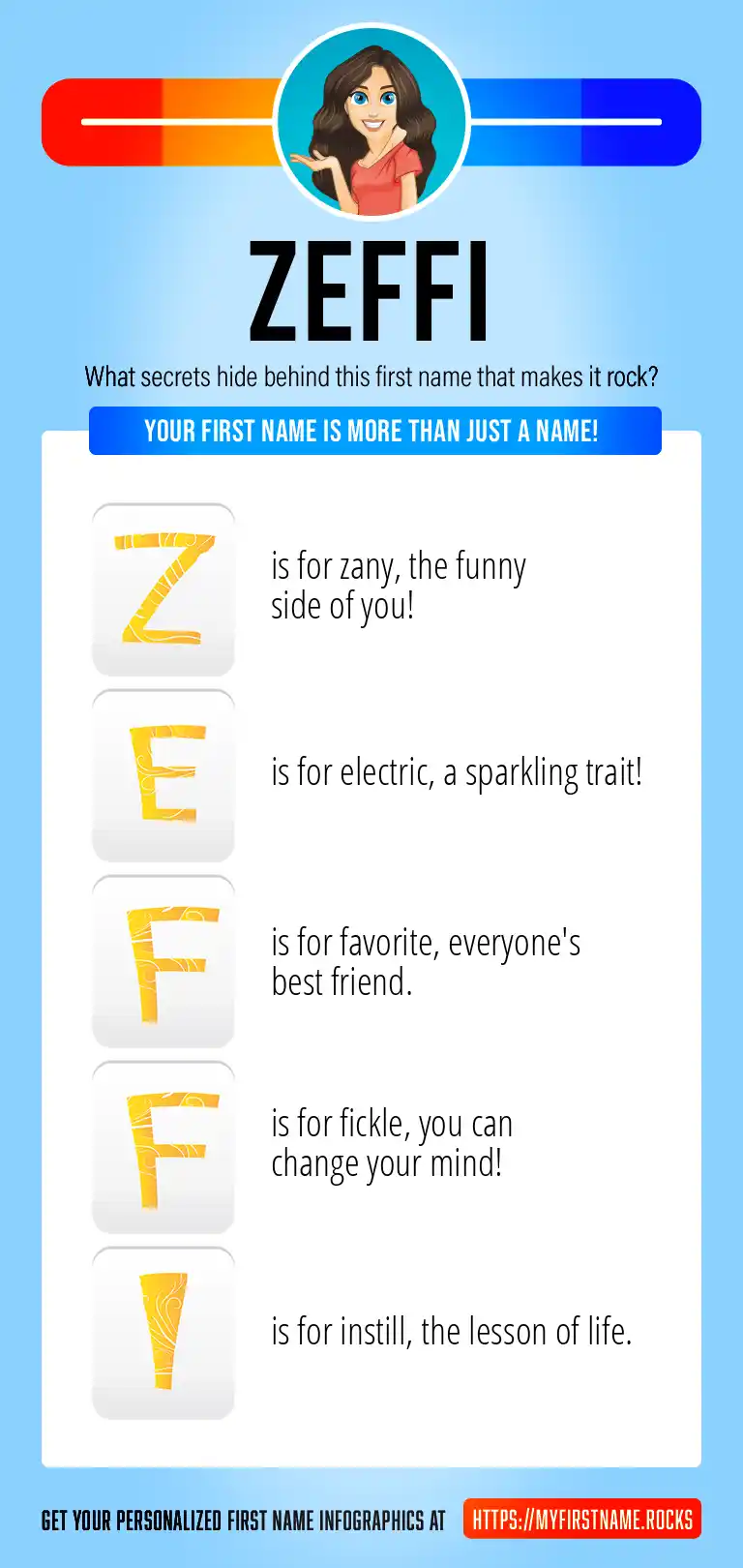 ZEFFI

What secrets hide behind this first name that makes it rock?

YOUR FIRST NAME IS MORE THAN JUST A NAME!

Z is for zany, the funny side of you!

E is for electric, a sparkling trait!

F is for favorite, everyone's best friend.

F is for fickle, you can change your mind!

I is for instill, the lesson of life.

GET YOUR PERSONALIZED FIRST NAME INFOGRAPHICS AT HTTPS://MYFIRSTNAME.ROCKS