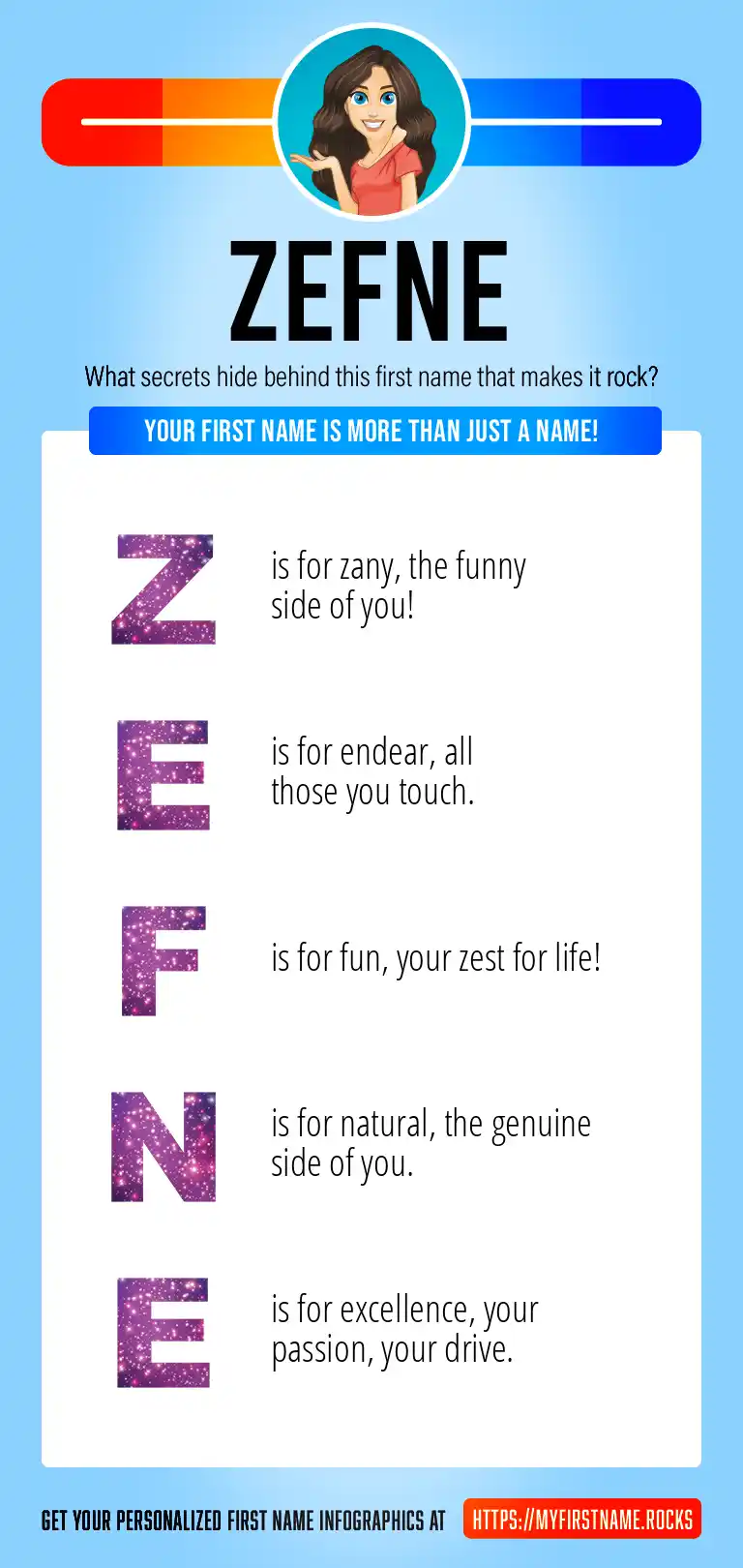 ZEFNE

What secrets hide behind this first name that makes it rock?

YOUR FIRST NAME IS MORE THAN JUST A NAME!

Z is for zany, the funny side of you!

E is for endear, all those you touch.

F is for fun, your zest for life!

N is for natural, the genuine side of you.

E is for excellence, your passion, your drive.

GET YOUR PERSONALIZED FIRST NAME INFOGRAPHICS AT HTTPS://MYFIRSTNAME.ROCKS