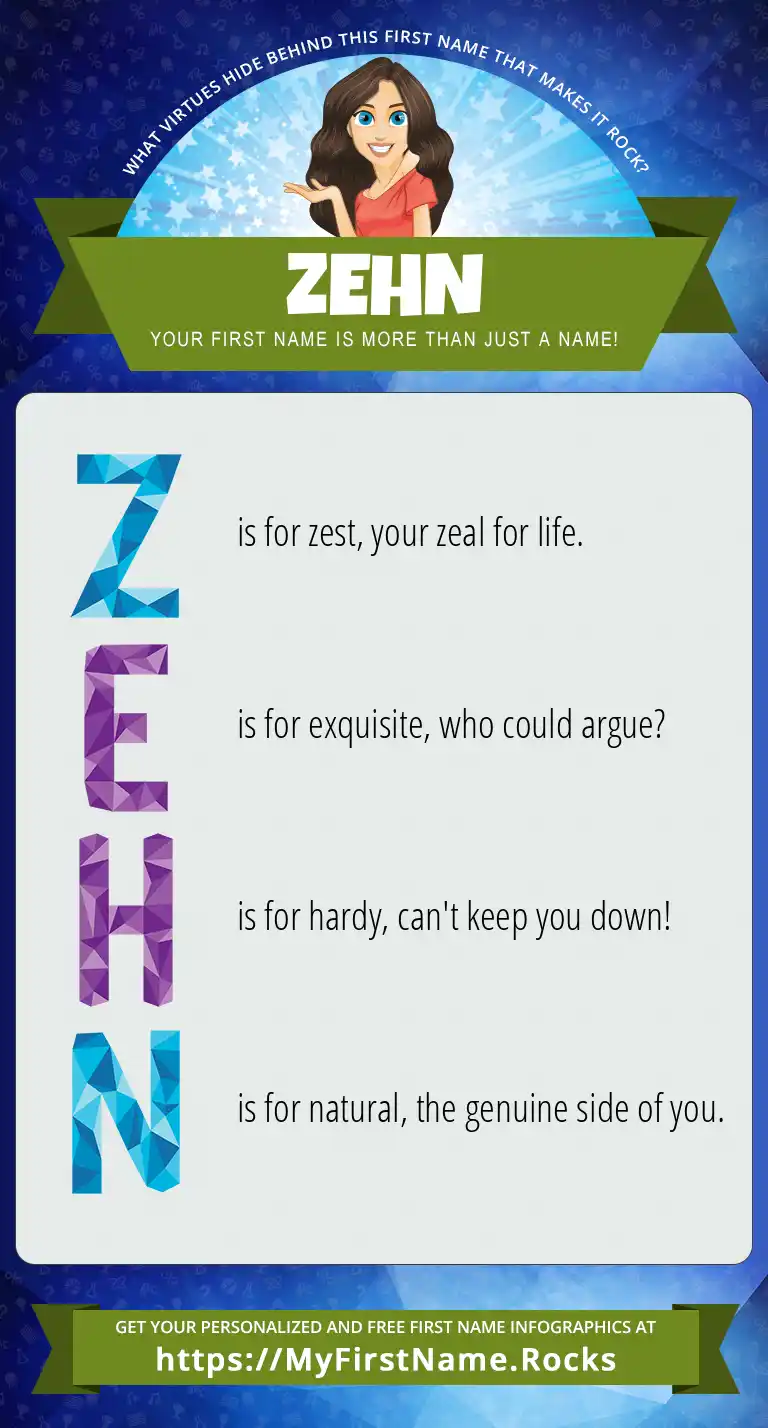 WHAT VIRTUES HIDE BEHIND THIS FIRST NAME THAT MAKES IT ROCK?

ZEHN

YOUR FIRST NAME IS MORE THAN JUST A NAME!

Z is for zest, your zeal for life.

E is for exquisite, who could argue?

H is for hardy, can't keep you down!

N is for natural, the genuine side of you.

GET YOUR PERSONALIZED AND FREE FIRST NAME INFOGRAPHICS AT
https://MyFirstName.Rocks