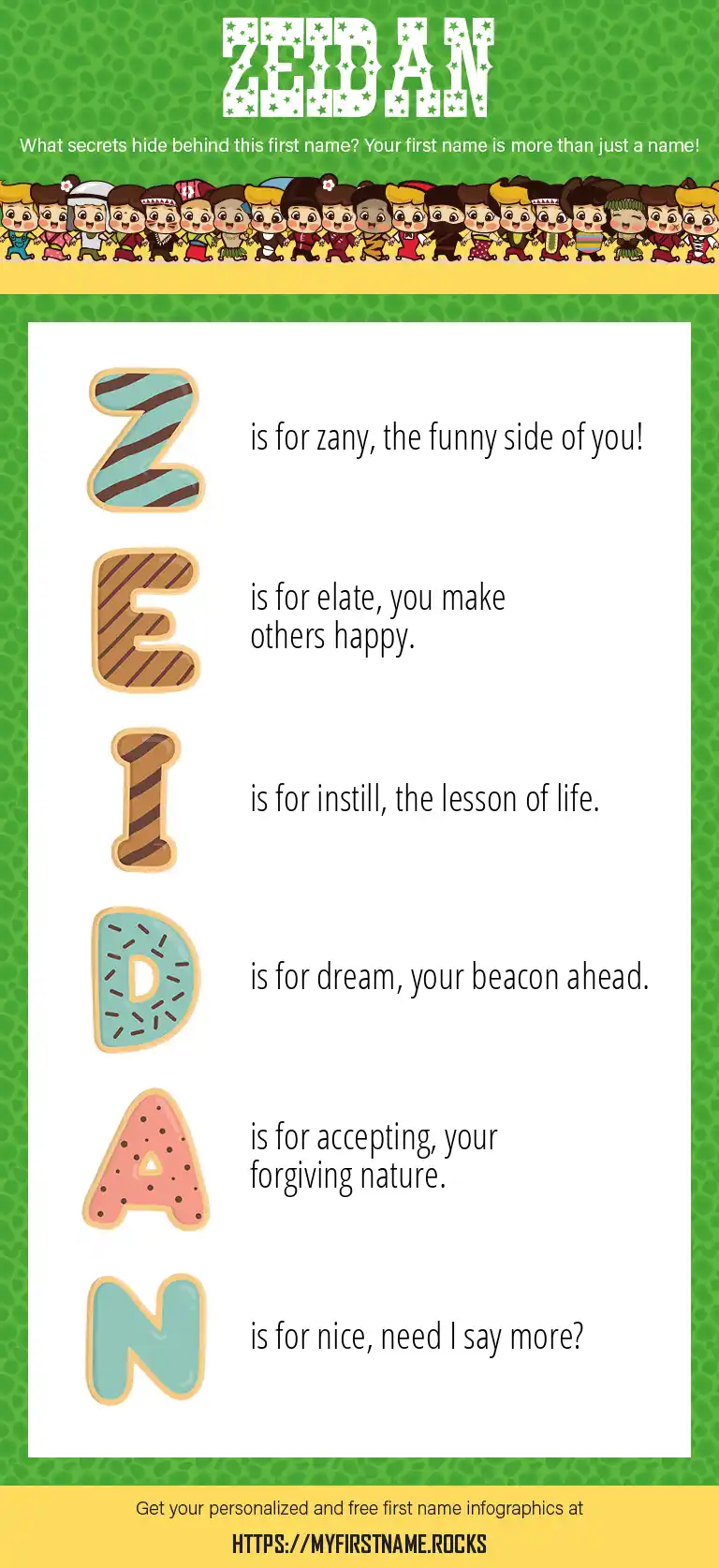 ZEIDAN

What secrets hide behind this first name? Your first name is more than just a name!

Z is for zany, the funny side of you!

E is for elate, you make others happy.

I is for instill, the lesson of life.

D is for dream, your beacon ahead.

A is for accepting, your forgiving nature.

N is for nice, need I say more?

Get your personalized and free first name infographics at

HTTPS://MYFIRSTNAME.ROCKS