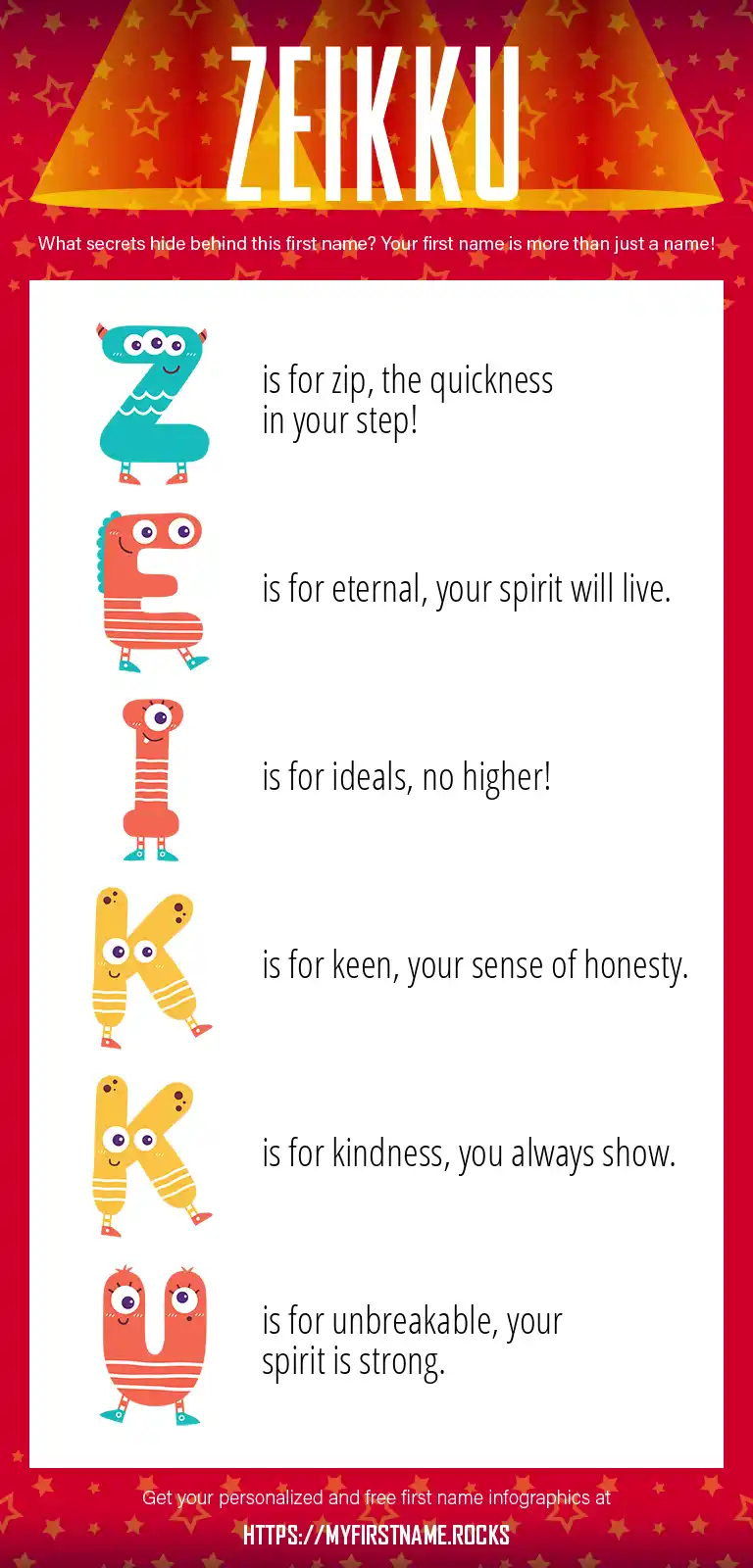 ZEIKKU

What secrets hide behind this first name? Your first name is more than just a name!

Z is for zip, the quickness in your step!

E is for eternal, your spirit will live.

I is for ideals, no higher!

K is for keen, your sense of honesty.

K is for kindness, you always show.

U is for unbreakable, your spirit is strong.

Get your personalized and free first name infographics at

HTTPS://MYFIRSTNAME.ROCKS