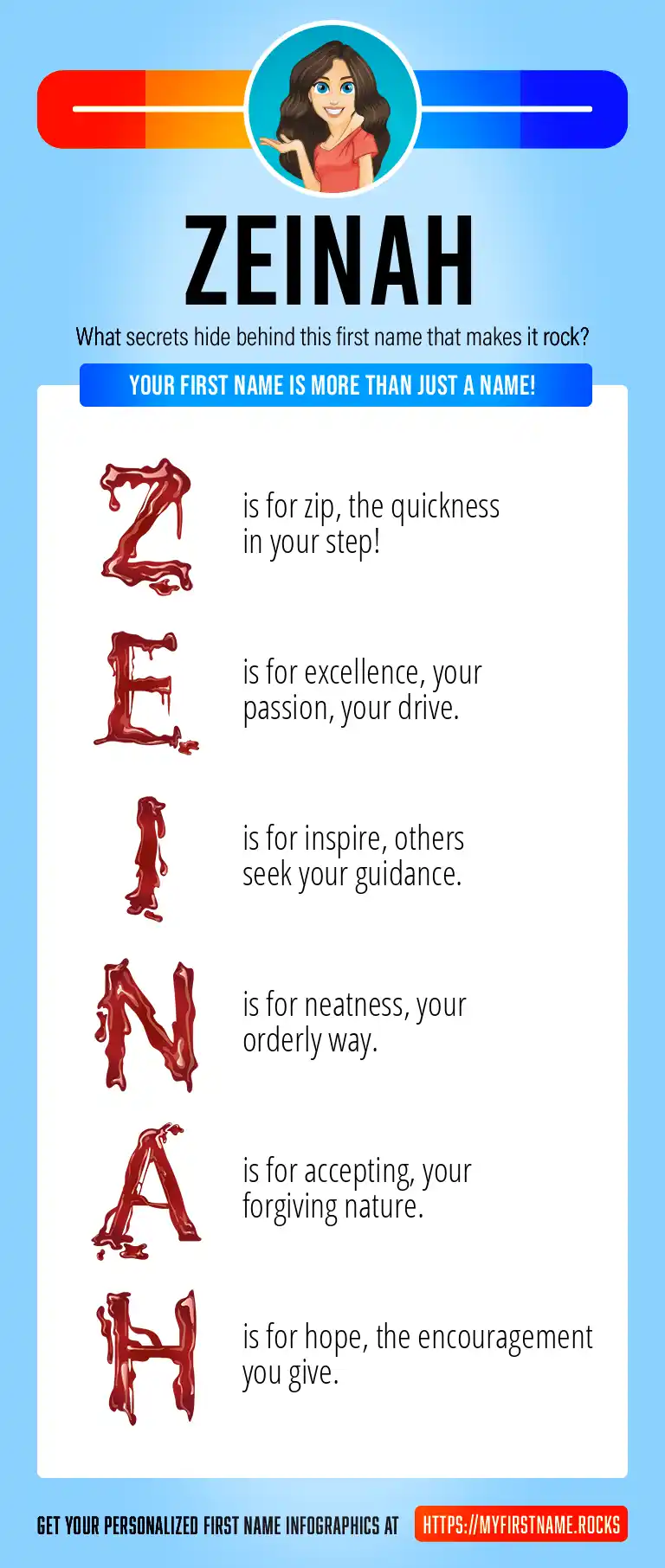 ZEINAH

What secrets hide behind this first name that makes it rock?

YOUR FIRST NAME IS MORE THAN JUST A NAME!

Z is for zip, the quickness in your step!

E is for excellence, your passion, your drive.

I is for inspire, others seek your guidance.

N is for neatness, your orderly way.

A is for accepting, your forgiving nature.

H is for hope, the encouragement you give.

GET YOUR PERSONALIZED FIRST NAME INFOGRAPHICS AT HTTPS://MYFIRSTNAME.ROCKS