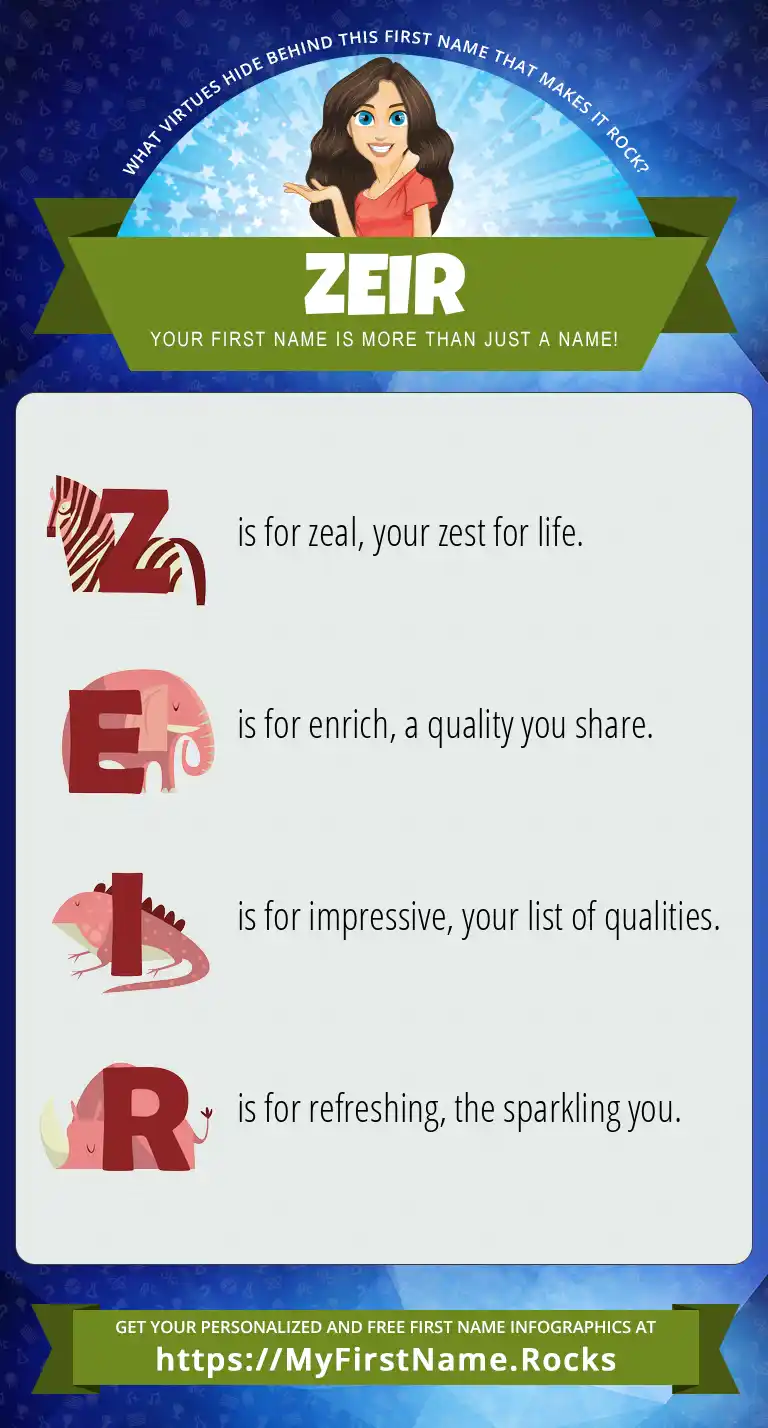 WHAT VIRTUES HIDE BEHIND THIS FIRST NAME THAT MAKES IT ROCK?

ZEIR

YOUR FIRST NAME IS MORE THAN JUST A NAME!

Z is for zeal, your zest for life.

E is for enrich, a quality you share.

I is for impressive, your list of qualities.

R is for refreshing, the sparkling you.

GET YOUR PERSONALIZED AND FREE FIRST NAME INFOGRAPHICS AT

https://MyFirstName.Rocks