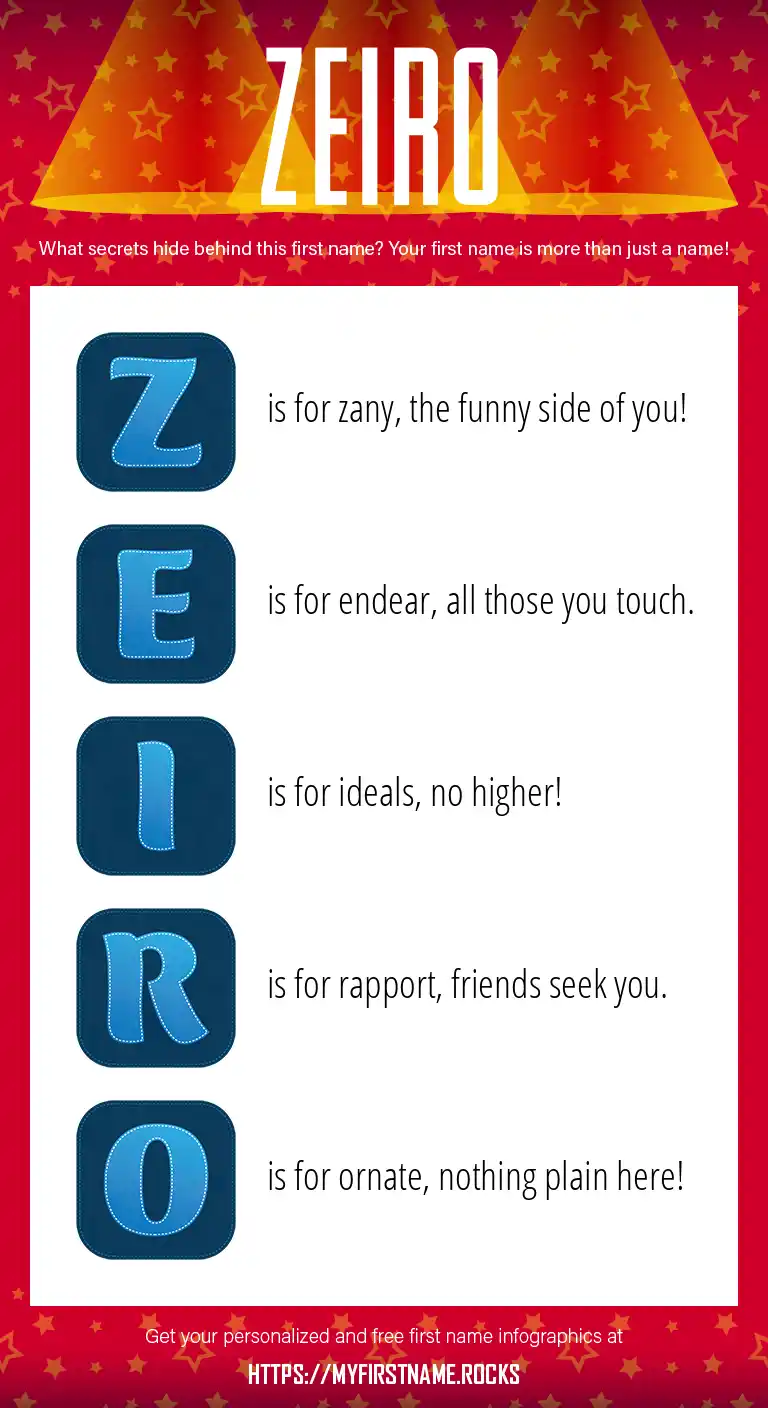 ZEIRO

What secrets hide behind this first name? Your first name is more than just a name!

Z is for zany, the funny side of you!

E is for endear, all those you touch.

I is for ideals, no higher!

R is for rapport, friends seek you.

O is for ornate, nothing plain here!

Get your personalized and free first name infographics at

HTTPS://MYFIRSTNAME.ROCKS