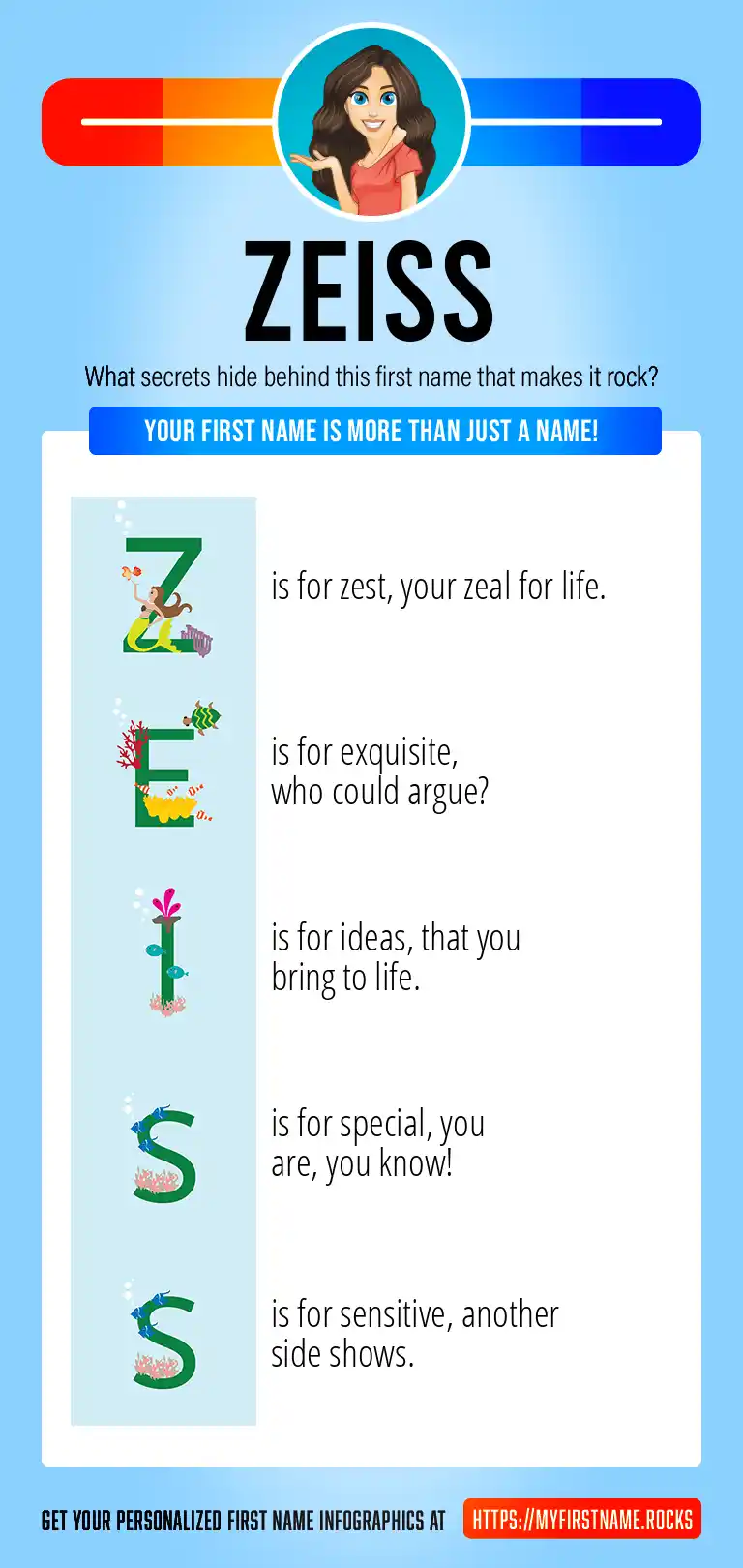 ZEISS

What secrets hide behind this first name that makes it rock?

YOUR FIRST NAME IS MORE THAN JUST A NAME!

Z is for zest, your zeal for life.

E is for exquisite, who could argue?

I is for ideas, that you bring to life.

S is for special, you are, you know!

S is for sensitive, another side shows.

GET YOUR PERSONALIZED FIRST NAME INFOGRAPHICS AT HTTPS://MYFIRSTNAME.ROCKS