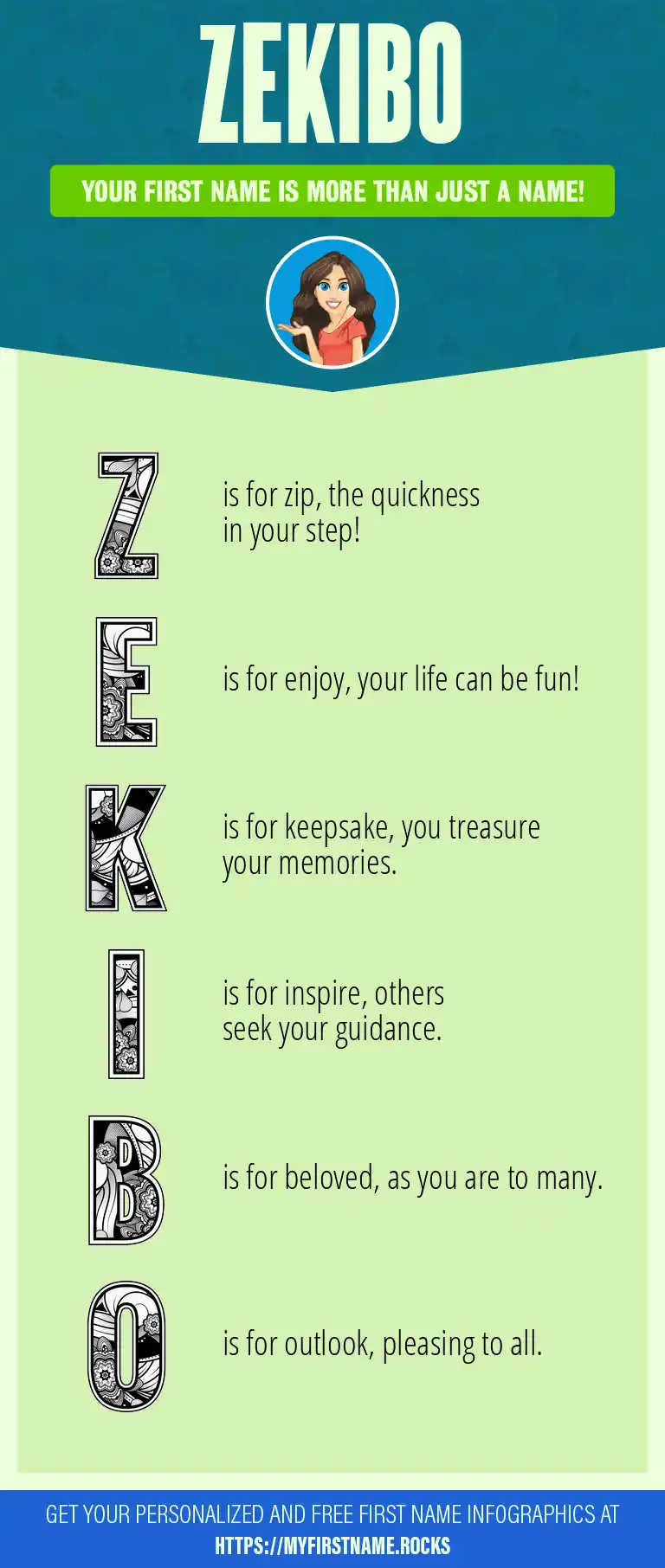 ZEKIBO

YOUR FIRST NAME IS MORE THAN JUST A NAME!

Z is for zip, the quickness in your step!

E is for enjoy, your life can be fun!

K is for keepsake, you treasure your memories.

I is for inspire, others seek your guidance.

B is for beloved, as you are to many.

O is for outlook, pleasing to all.

GET YOUR PERSONALIZED AND FREE FIRST NAME INFOGRAPHICS AT
HTTPS://MYFIRSTNAME.ROCKS